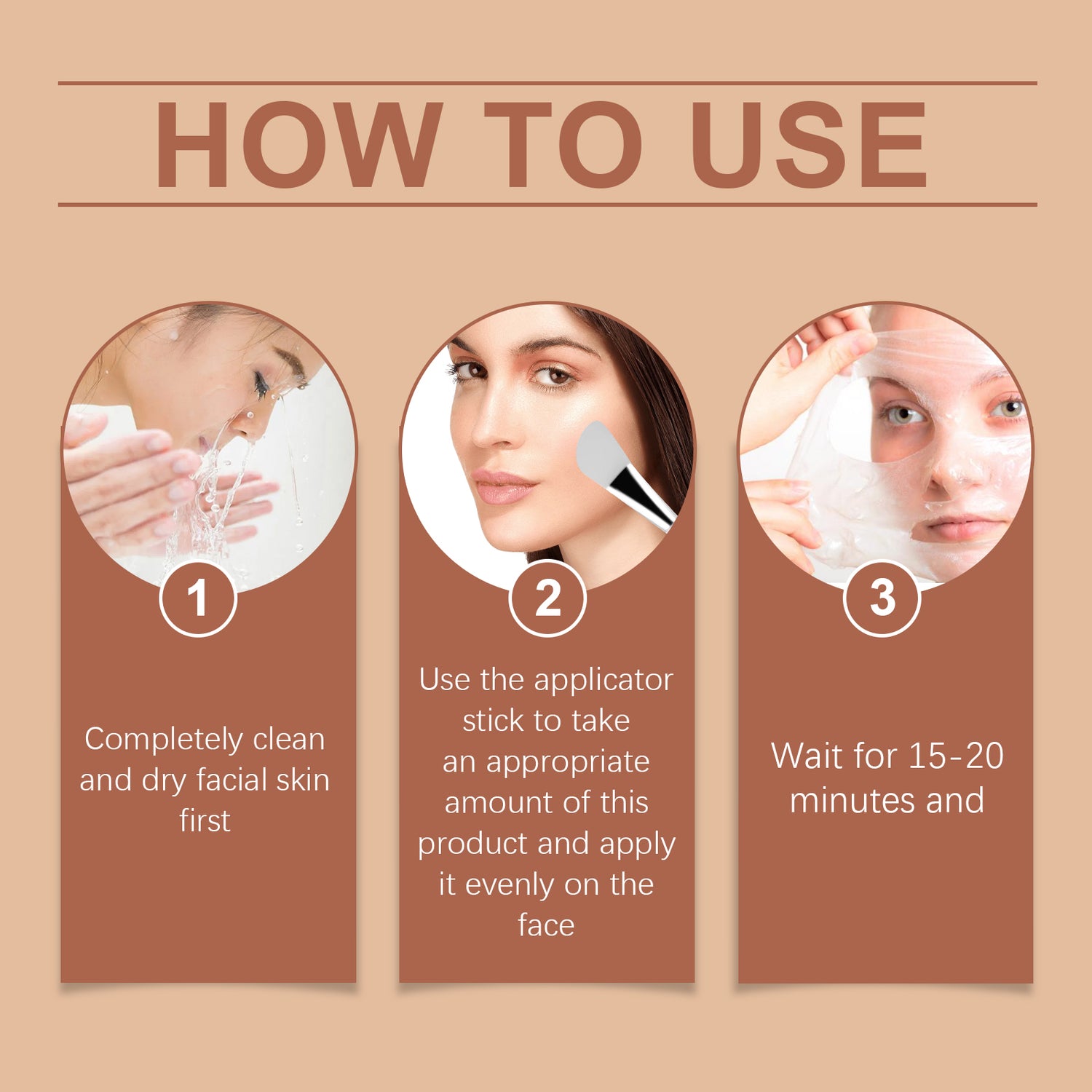 HOW TO USE

1

Completely clean and dry facial skin first

2

Use the applicator stick to take an appropriate amount of this product and apply it evenly on the face

3

Wait for 15-20 minutes and