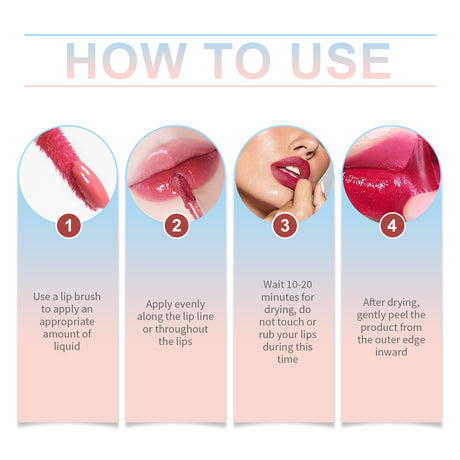 HOW TO USE

1

Use a lip brush to apply an appropriate amount of liquid

2

Apply evenly along the lip line or throughout the lips

3

Wait 10-20 minutes for drying, do not touch or rub your lips during this time

4

After drying, gently peel the product from the outer edge inward