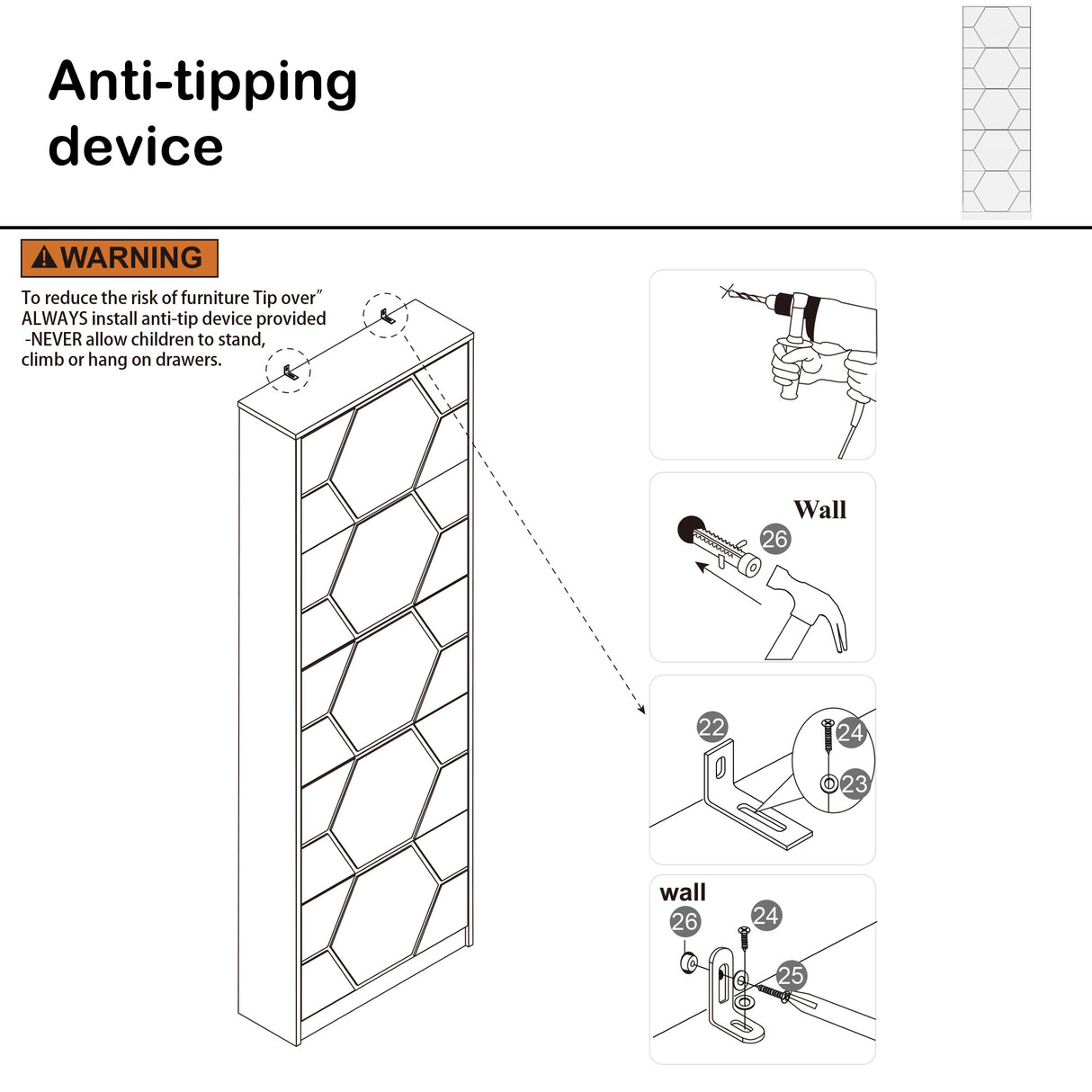 Anti-tipping device

WARNING

To reduce the risk of furniture Tip over" ALWAYS install anti-tip device provided -NEVER allow children to stand, climb or hang on drawers.

Wall

26

22

24

23

wall

26

24

25