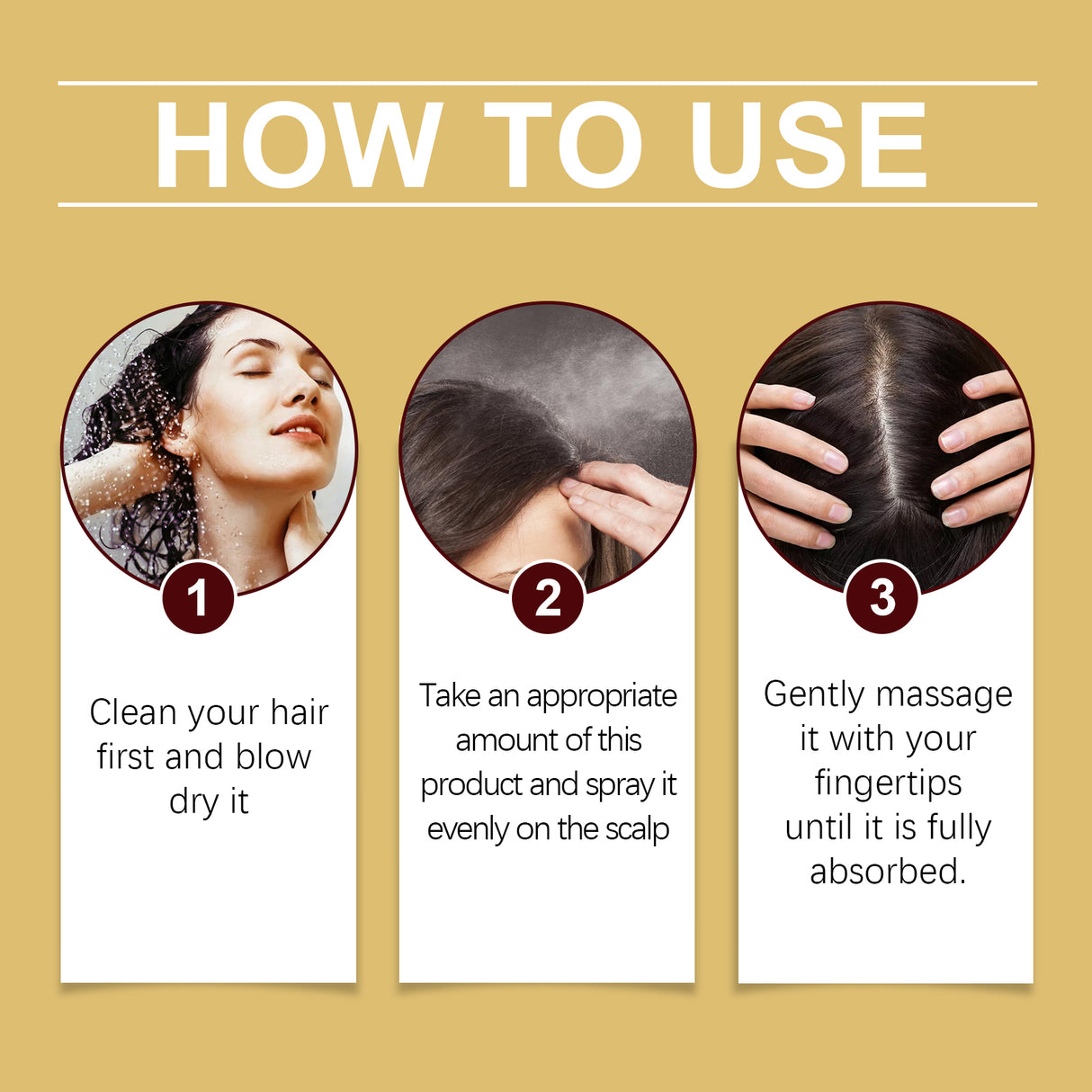 HOW TO USE

1

Clean your hair first and blow dry it

2

Take an appropriate amount of this product and spray it evenly on the scalp

3

Gently massage it with your fingertips until it is fully absorbed.