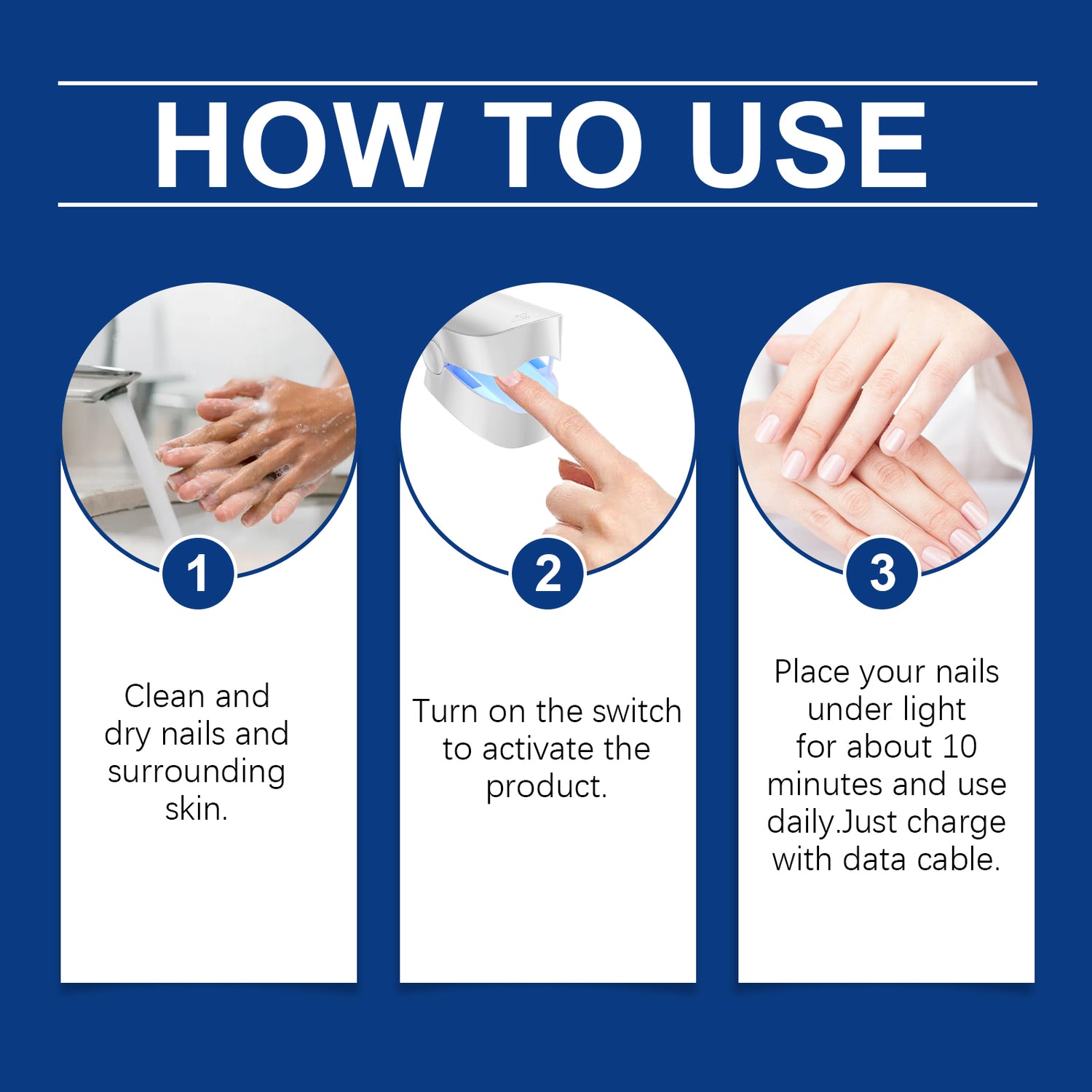 HOW TO USE

1

Clean and dry nails and surrounding skin.

2

Turn on the switch to activate the product.

3

Place your nails under light for about 10 minutes and use daily.Just charge with data cable.