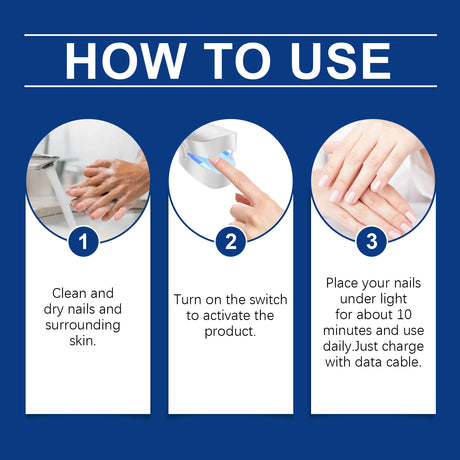 HOW TO USE

1

Clean and dry nails and surrounding skin.

2

Turn on the switch to activate the product.

3

Place your nails under light for about 10 minutes and use daily.Just charge with data cable.