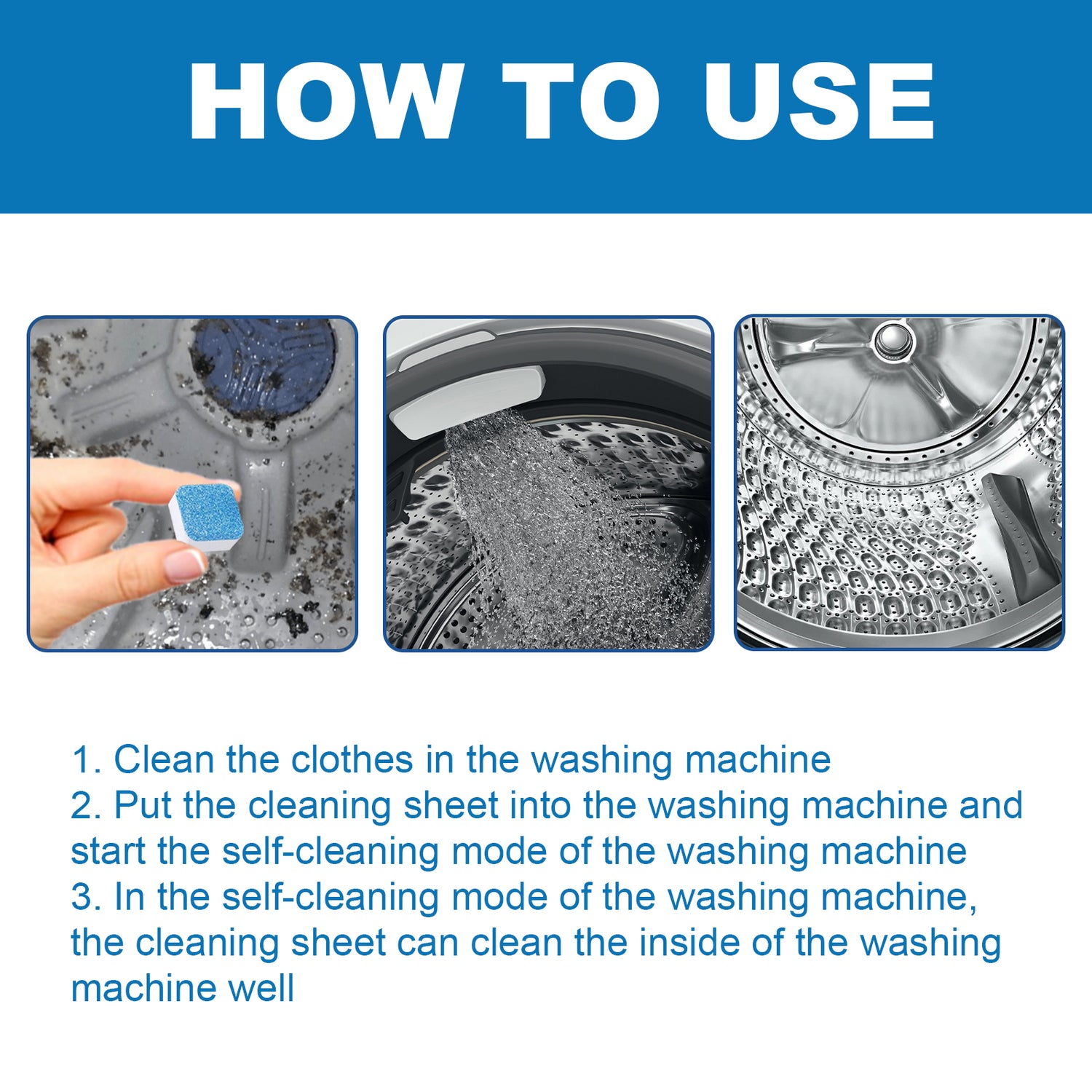 HOW TO USE

1. Clean the clothes in the washing machine
2. Put the cleaning sheet into the washing machine and start the self-cleaning mode of the washing machine
3. In the self-cleaning mode of the washing machine, the cleaning sheet can clean the inside of the washing machine well