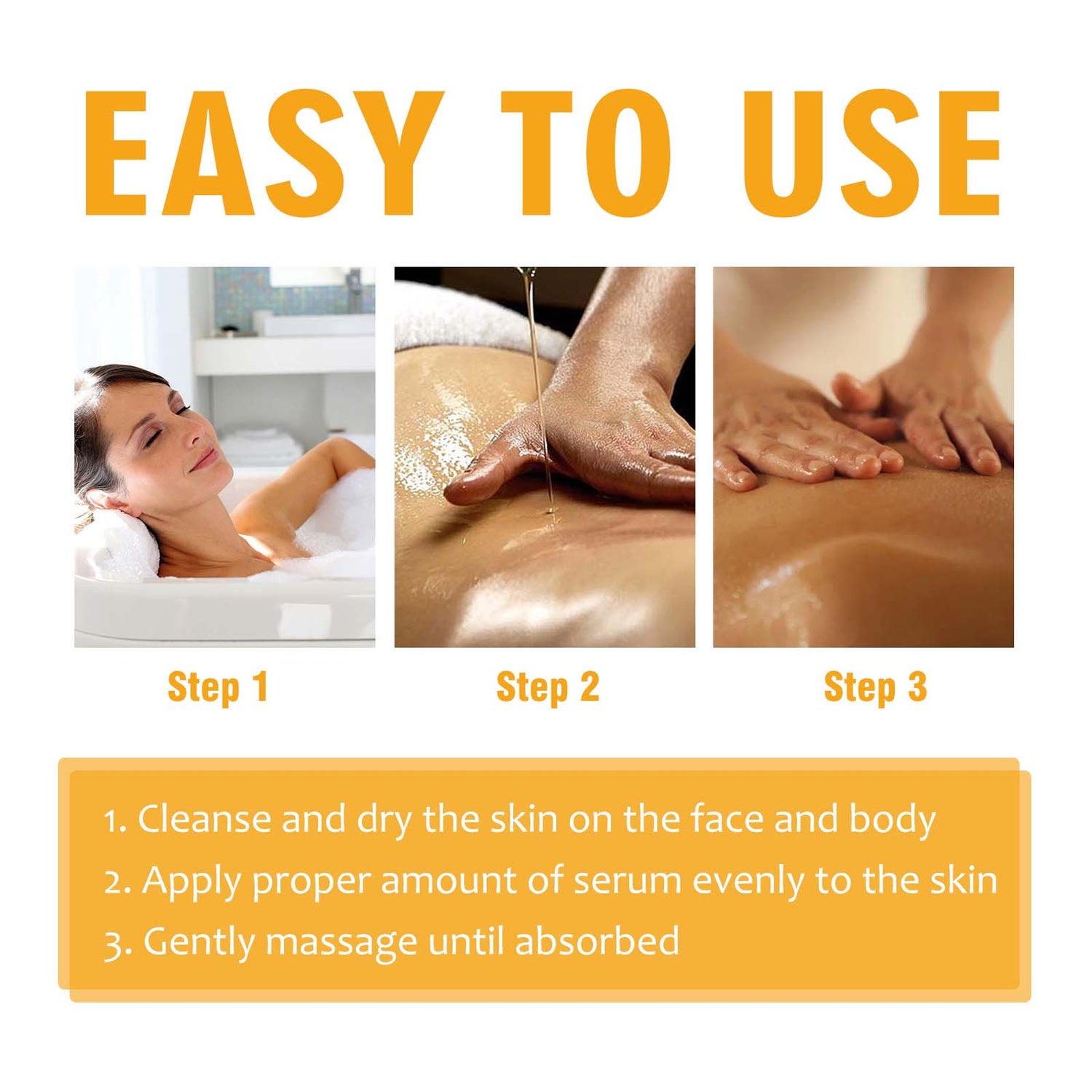 EASY TO USE

Step 1

Step 2

Step 3

1. Cleanse and dry the skin on the face and body
2. Apply proper amount of serum evenly to the skin
3. Gently massage until absorbed