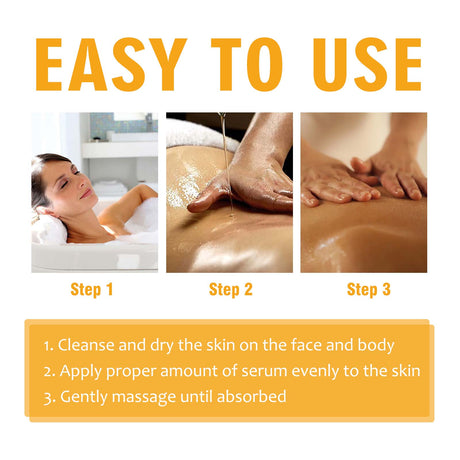 EASY TO USE

Step 1

Step 2

Step 3

1. Cleanse and dry the skin on the face and body
2. Apply proper amount of serum evenly to the skin
3. Gently massage until absorbed