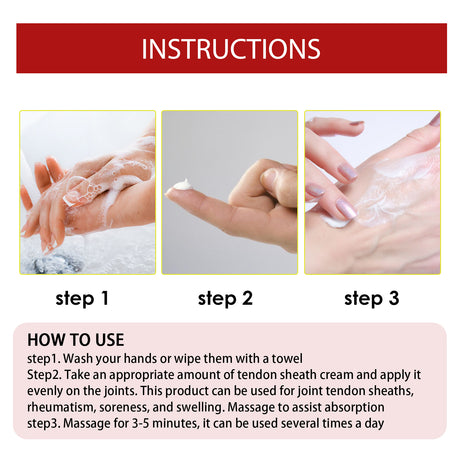 INSTRUCTIONS

step 1

step 2

step 3

HOW TO USE

step1. Wash your hands or wipe them with a towel
Step2. Take an appropriate amount of tendon sheath cream and apply it evenly on the joints. This product can be used for joint tendon sheaths, rheumatism, soreness, and swelling. Massage to assist absorption
step3. Massage for 3-5 minutes, it can be used several times a day