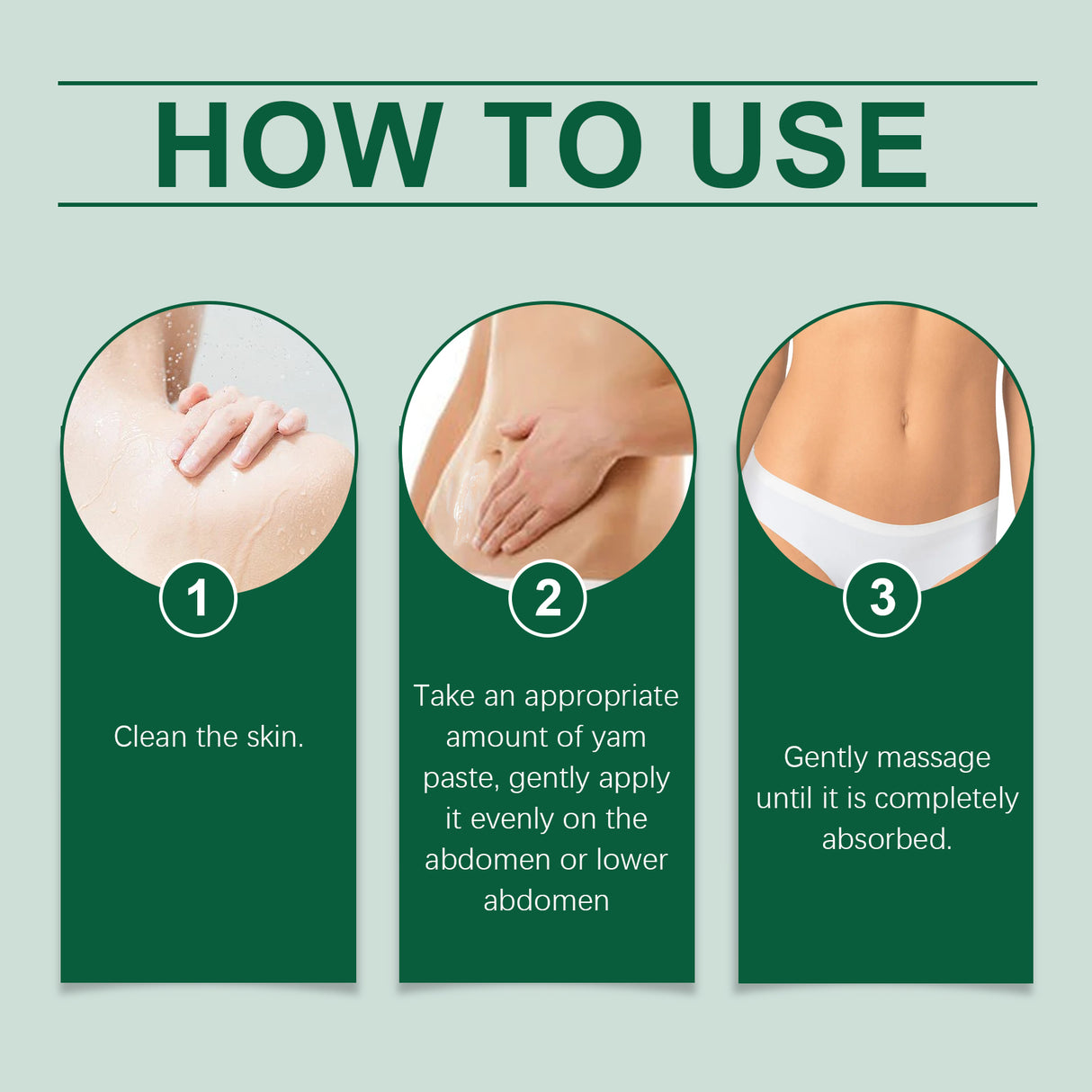 HOW TO USE

1

Clean the skin.

2

Take an appropriate amount of yam paste, gently apply it evenly on the abdomen or lower abdomen

3

Gently massage until it is completely absorbed.