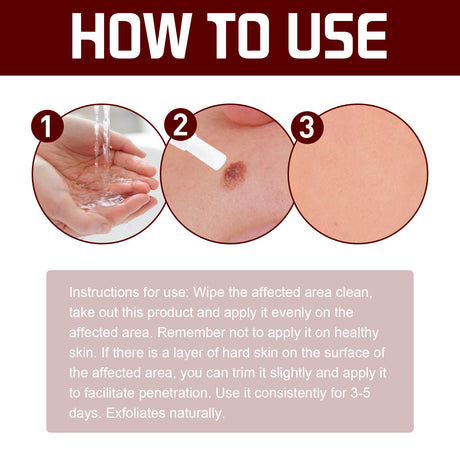 HOW TO USE

1

2

3

Instructions for use: Wipe the affected area clean, take out this product and apply it evenly on the affected area. Remember not to apply it on healthy skin. If there is a layer of hard skin on the surface of the affected area, you can trim it slightly and apply it to facilitate penetration. Use it consistently for 3-5 days. Exfoliates naturally.