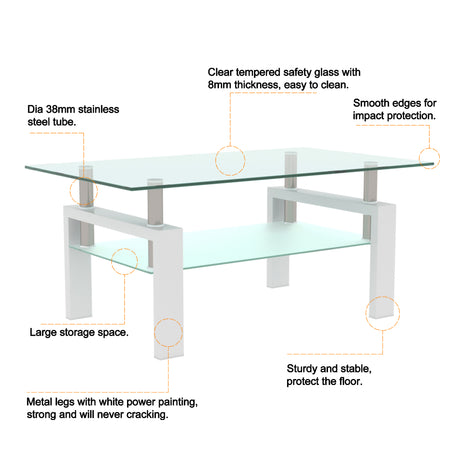 Clear tempered safety glass with 8mm thickness, easy to clean.

Dia 38mm stainless steel tube.

Smooth edges for impact protection.

Large storage space.

Sturdy and stable, protect the floor.

Metal legs with white power painting, strong and will never cracking.