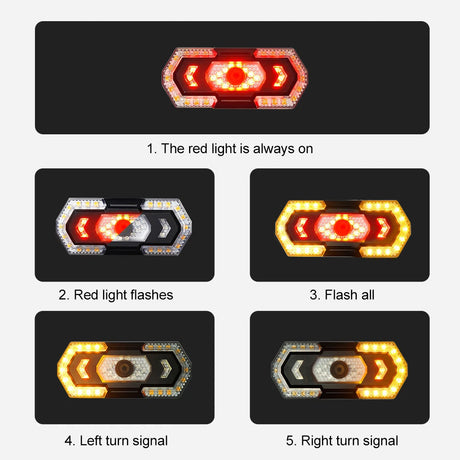 1. The red light is always on

2. Red light flashes

3. Flash all

4. Left turn signal

5. Right turn signal