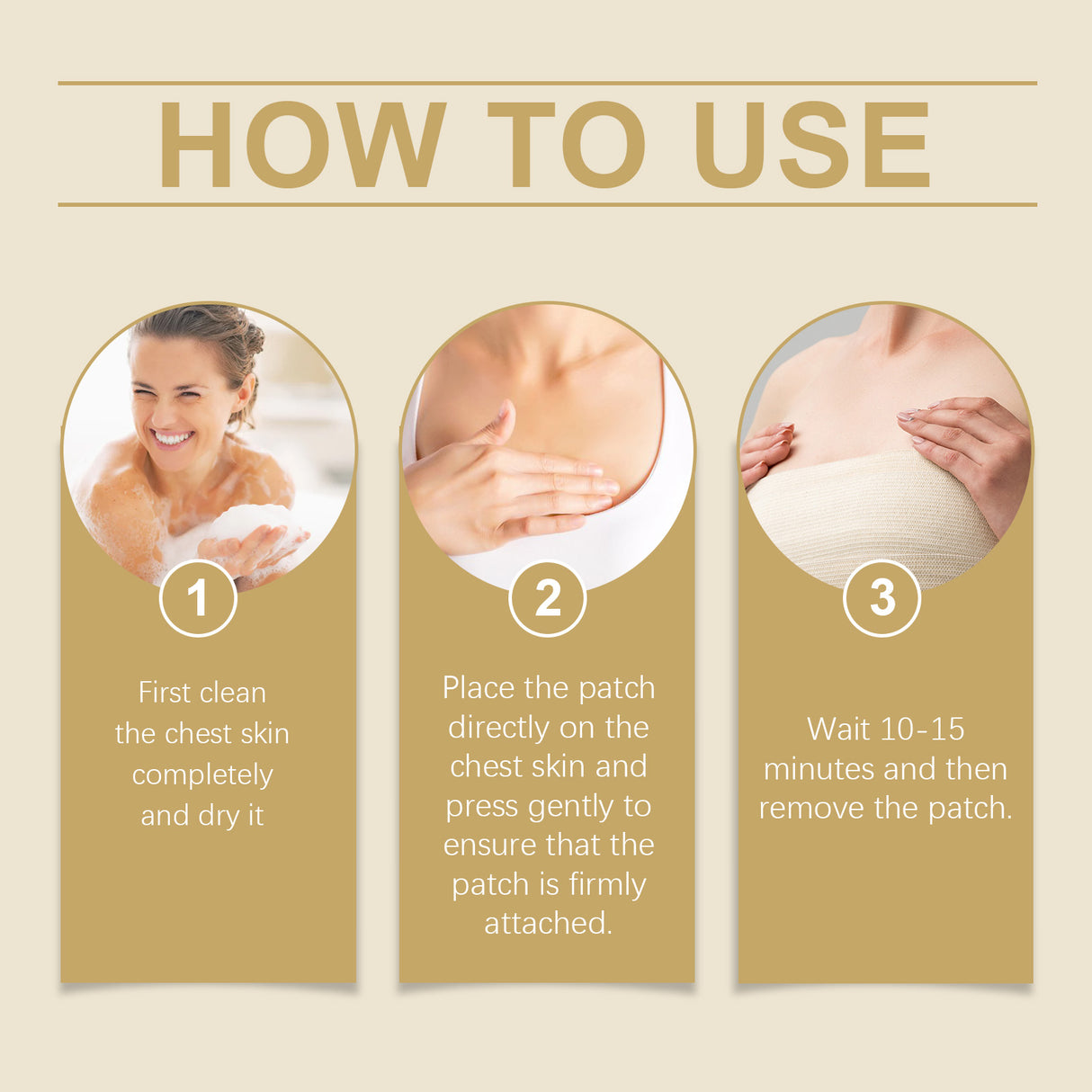 HOW TO USE

1

First clean the chest skin completely and dry it

2

Place the patch directly on the chest skin and press gently to ensure that the patch is firmly attached.

3

Wait 10-15 minutes and then remove the patch.