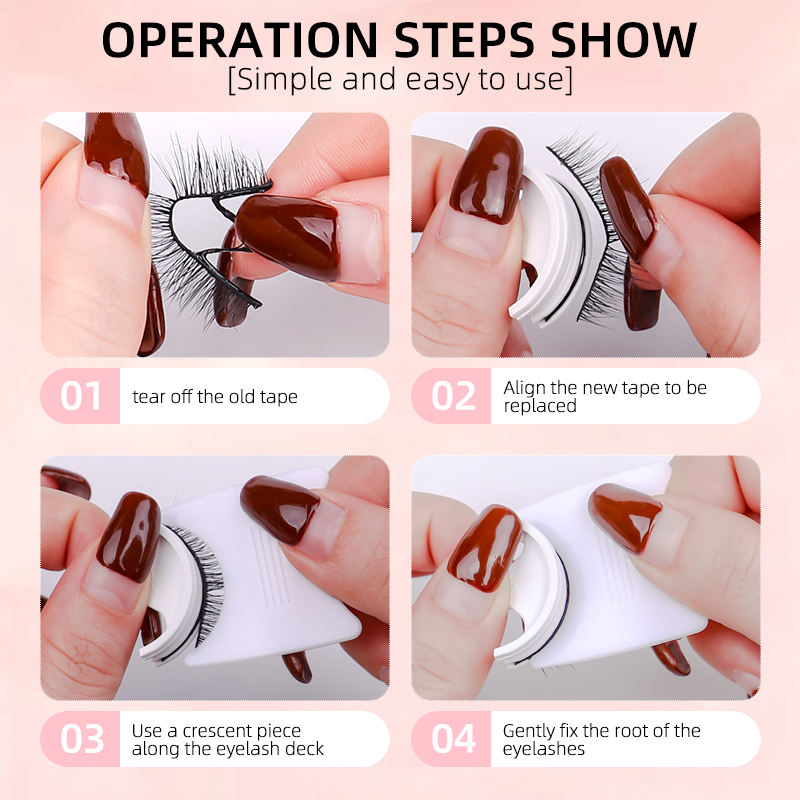 OPERATION STEPS SHOW
[Simple and easy to use]

01 tear off the old tape

02 Align the new tape to be replaced

03 Use a crescent piece along the eyelash deck

04 Gently fix the root of the eyelashes