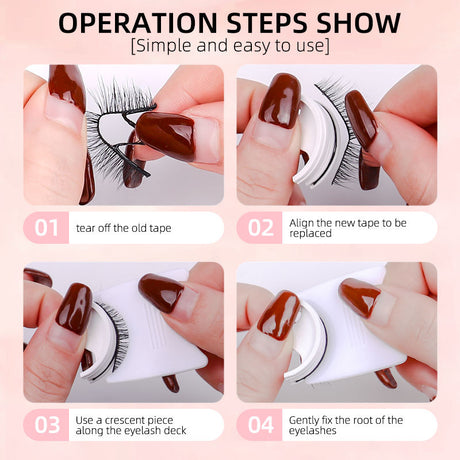 OPERATION STEPS SHOW
[Simple and easy to use]

01 tear off the old tape

02 Align the new tape to be replaced

03 Use a crescent piece along the eyelash deck

04 Gently fix the root of the eyelashes