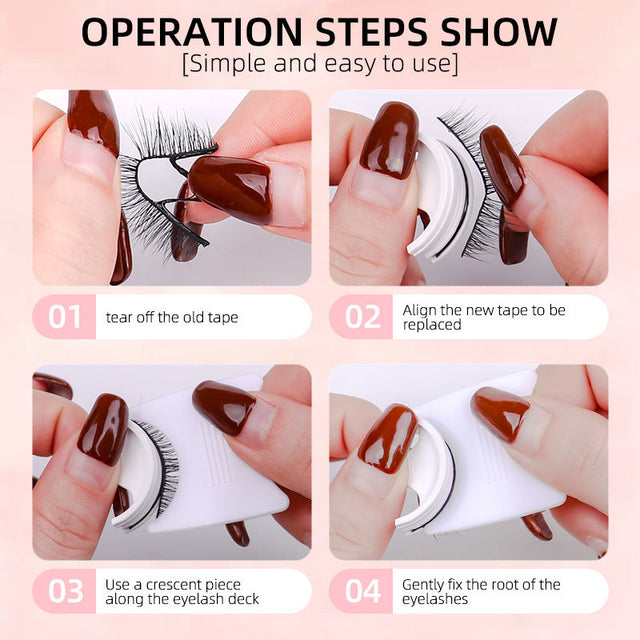 OPERATION STEPS SHOW
[Simple and easy to use]

01 tear off the old tape

02 Align the new tape to be replaced

03 Use a crescent piece along the eyelash deck

04 Gently fix the root of the eyelashes