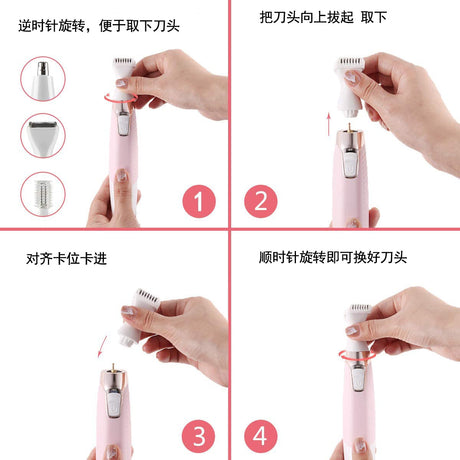 逆时针旋转，便于取下刀头

1

把刀头向上拔起 取下

2

对齐卡位卡进

3

顺时针旋转即可换好刀头

4