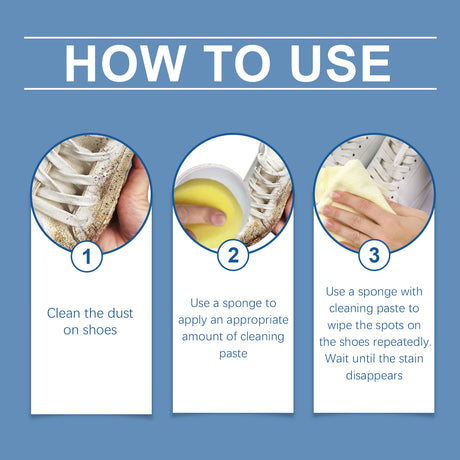 HOW TO USE

1

Clean the dust on shoes

2

Use a sponge to apply an appropriate amount of cleaning paste

3

Use a sponge with cleaning paste to wipe the spots on the shoes repeatedly. Wait until the stain disappears