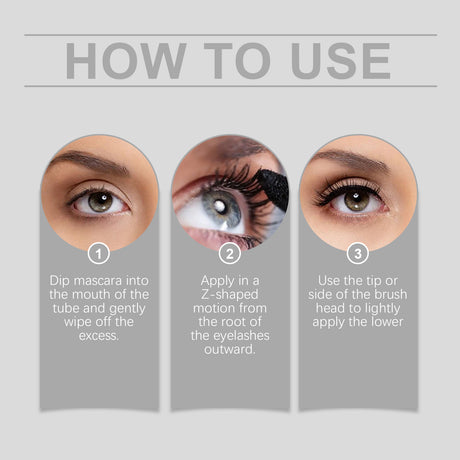 HOW TO USE

1

Dip mascara into the mouth of the tube and gently wipe off the excess.

2

Apply in a Z-shaped motion from the root of the eyelashes outward.

3

Use the tip or side of the brush head to lightly apply the lower