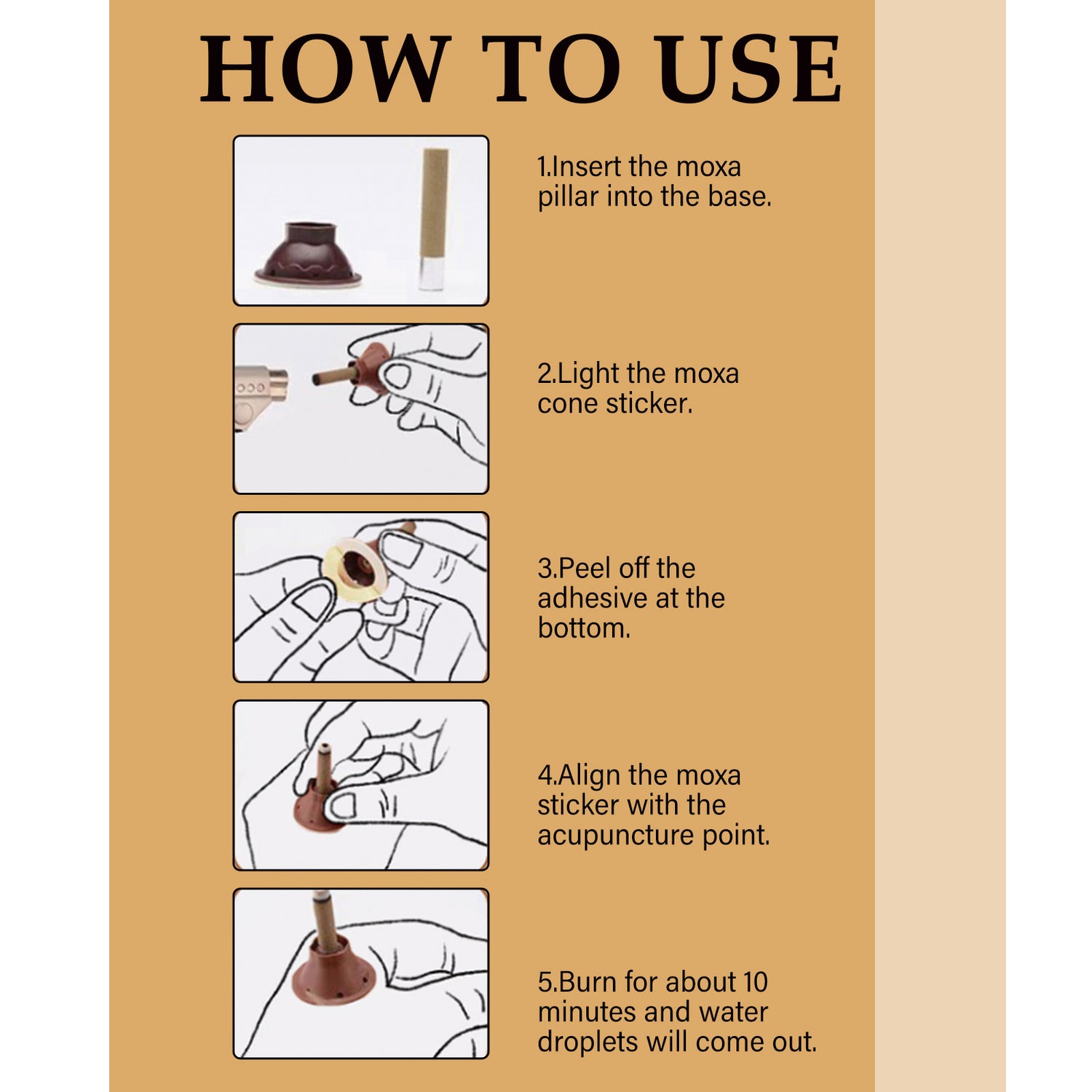 HOW TO USE

1.Insert the moxa pillar into the base.

2.Light the moxa cone sticker.

3.Peel off the adhesive at the bottom.

4.Align the moxa sticker with the acupuncture point.

5.Burn for about 10 minutes and water droplets will come out.