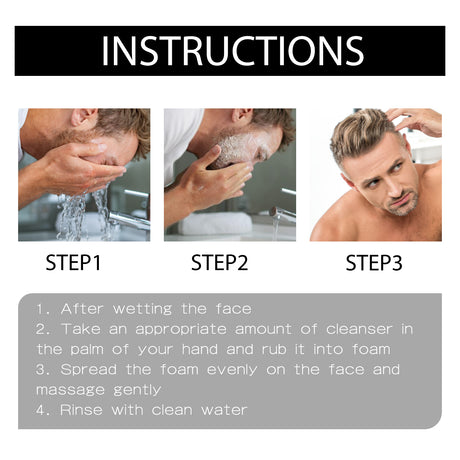 INSTRUCTIONS

STEP1

STEP2

STEP3

1. After wetting the face
2. Take an appropriate amount of cleanser in the palm of your hand and rub it into foam
3. Spread the foam evenly on the face and massage gently
4. Rinse with clean water