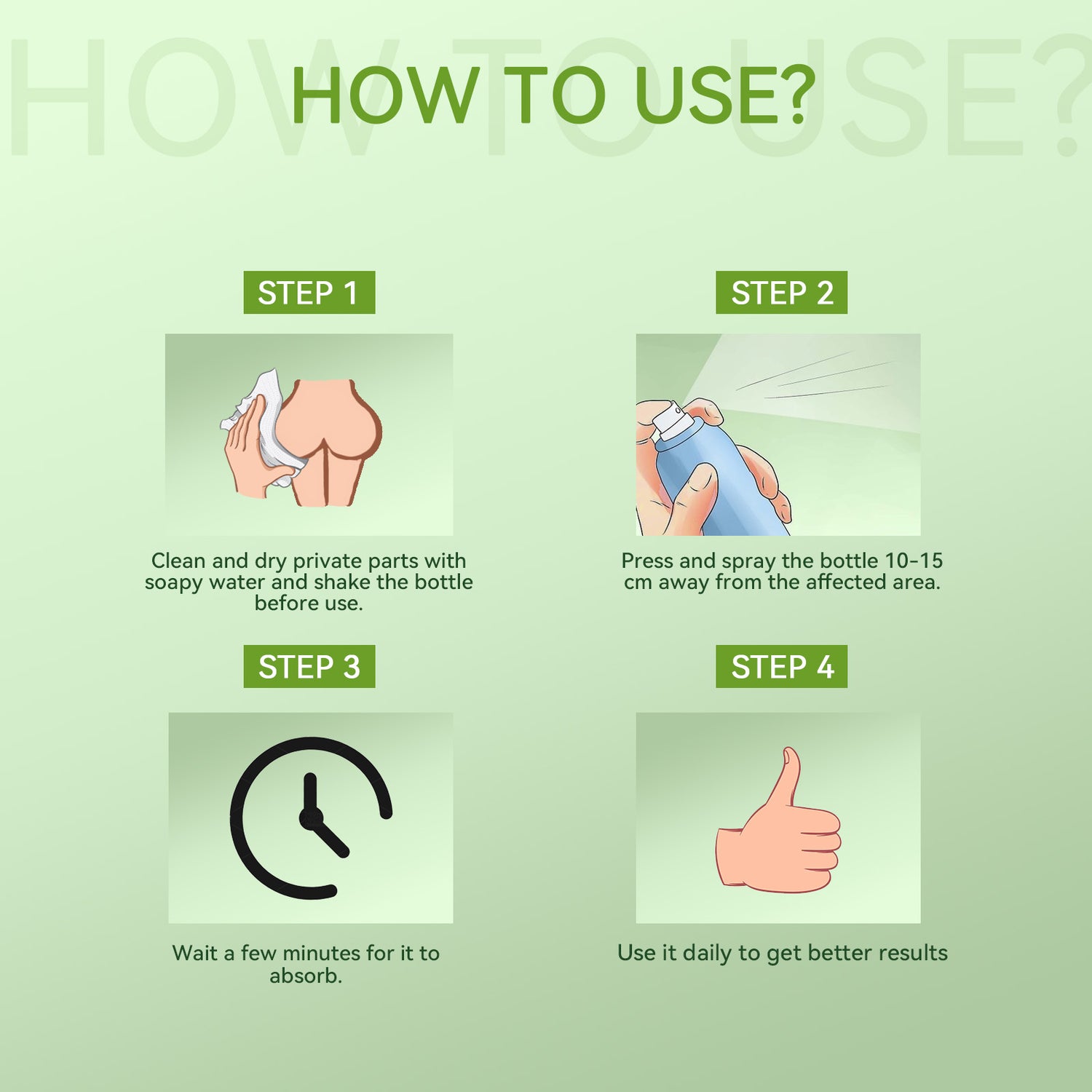 HOW TO USE?

HOW TO USE?

STEP 1

Clean and dry private parts with soapy water and shake the bottle before use.

STEP 2

Press and spray the bottle 10-15 cm away from the affected area.

STEP 3

Wait a few minutes for it to absorb.

STEP 4

Use it daily to get better results