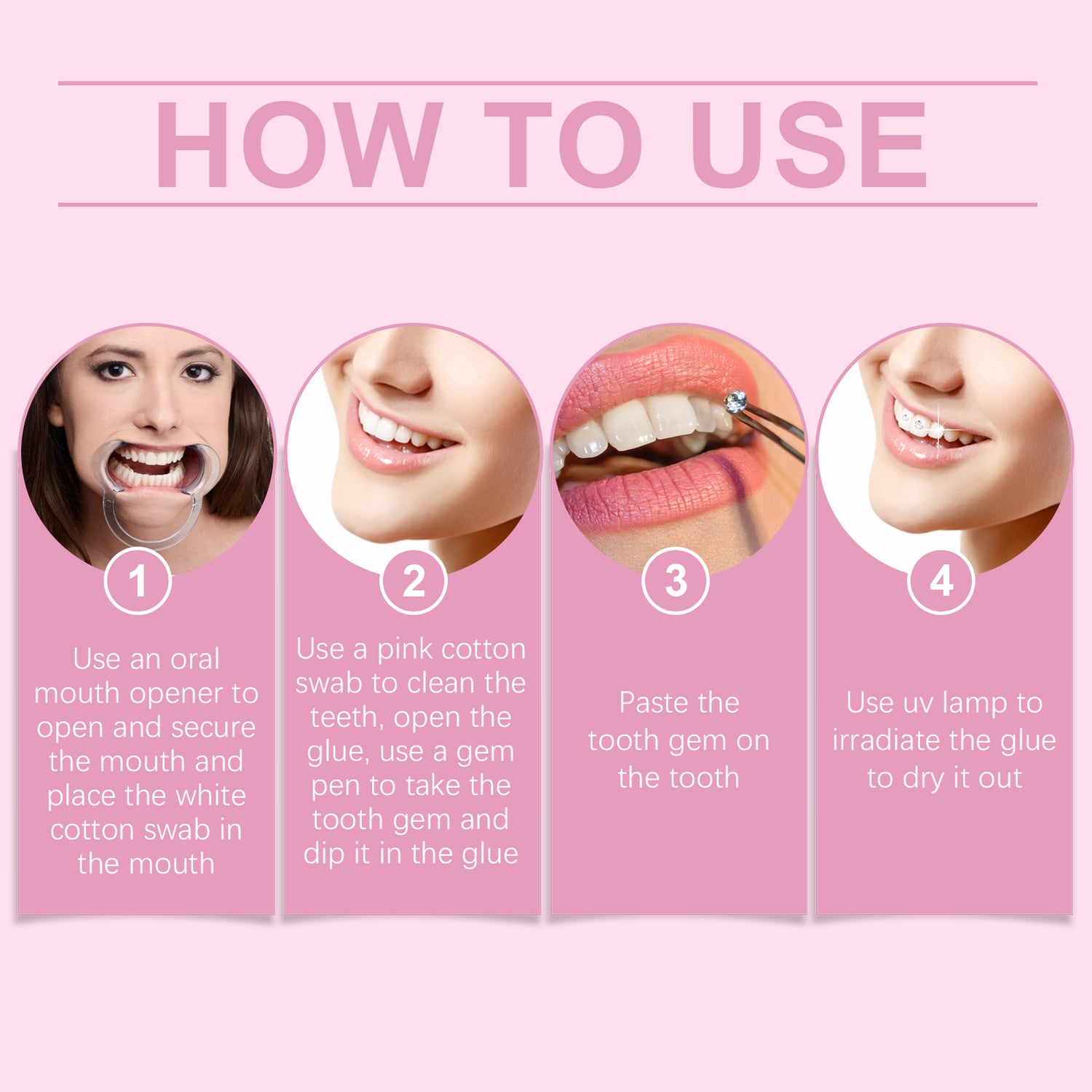 HOW TO USE

1

Use an oral mouth opener to open and secure the mouth and place the white cotton swab in the mouth

2

Use a pink cotton swab to clean the teeth, open the glue, use a gem pen to take the tooth gem and dip it in the glue

3

Paste the tooth gem on the tooth

4

Use uv lamp to irradiate the glue to dry it out