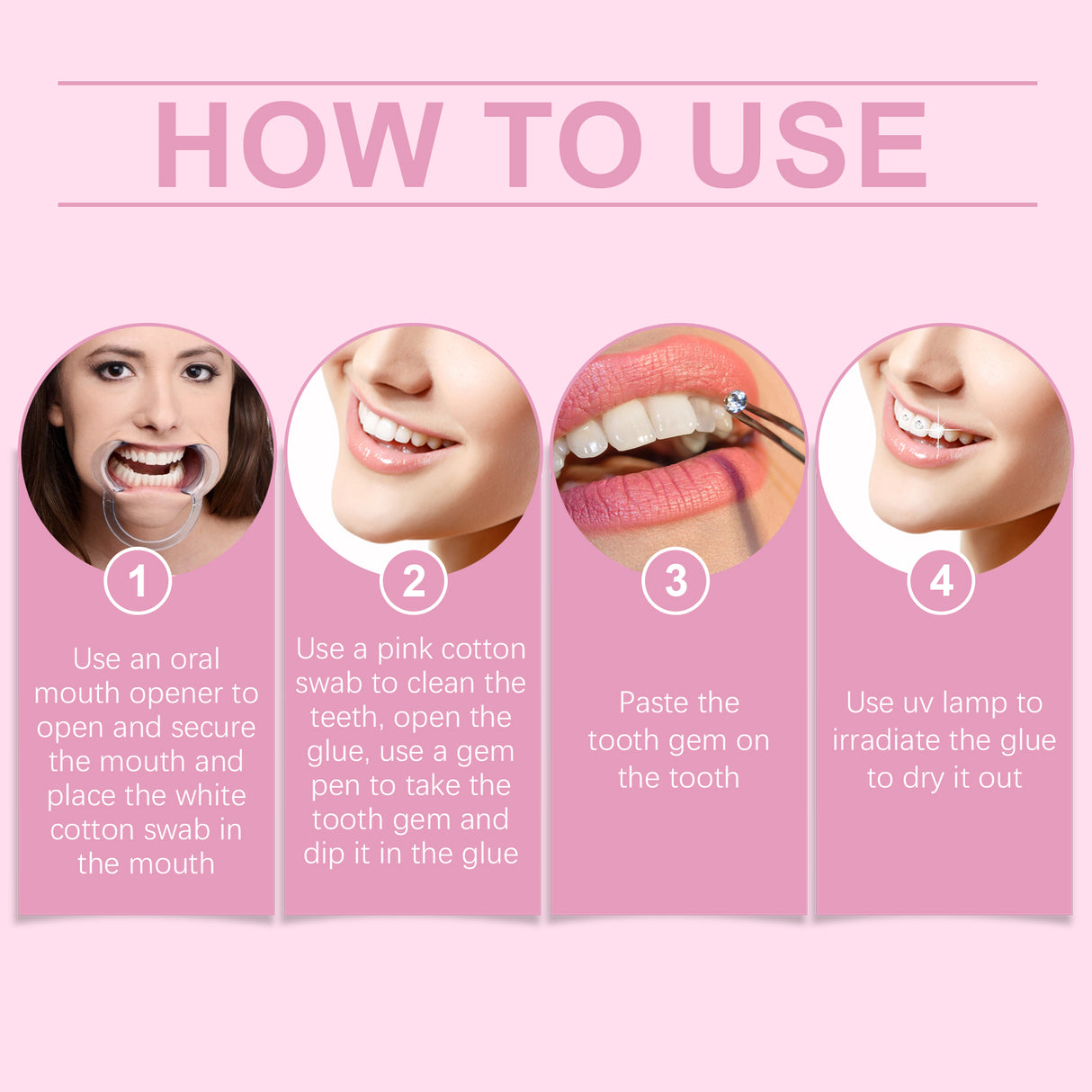 HOW TO USE

1

Use an oral mouth opener to open and secure the mouth and place the white cotton swab in the mouth

2

Use a pink cotton swab to clean the teeth, open the glue, use a gem pen to take the tooth gem and dip it in the glue

3

Paste the tooth gem on the tooth

4

Use uv lamp to irradiate the glue to dry it out