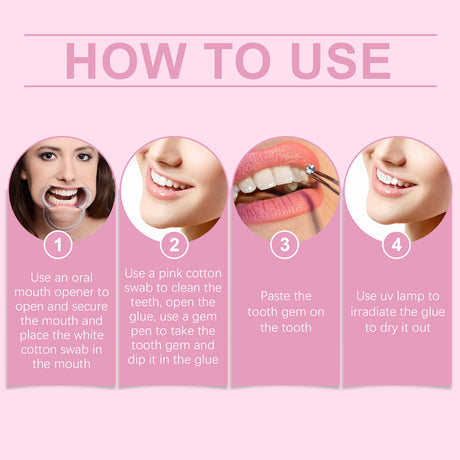 HOW TO USE

1

Use an oral mouth opener to open and secure the mouth and place the white cotton swab in the mouth

2

Use a pink cotton swab to clean the teeth, open the glue, use a gem pen to take the tooth gem and dip it in the glue

3

Paste the tooth gem on the tooth

4

Use uv lamp to irradiate the glue to dry it out