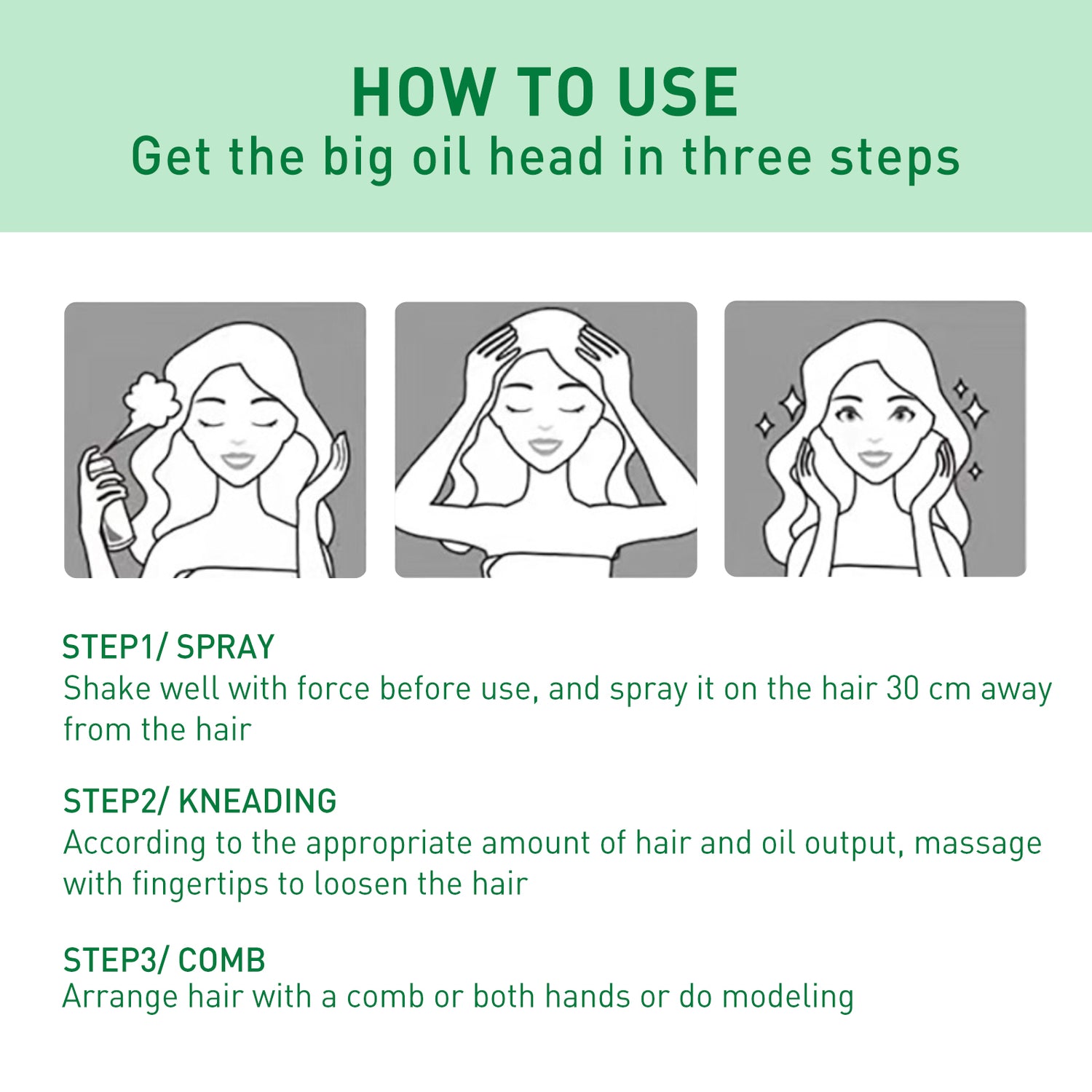 HOW TO USE
Get the big oil head in three steps

STEP1/ SPRAY
Shake well with force before use, and spray it on the hair 30 cm away from the hair

STEP2/ KNEADING
According to the appropriate amount of hair and oil output, massage with fingertips to loosen the hair

STEP3/ COMB
Arrange hair with a comb or both hands or do modeling