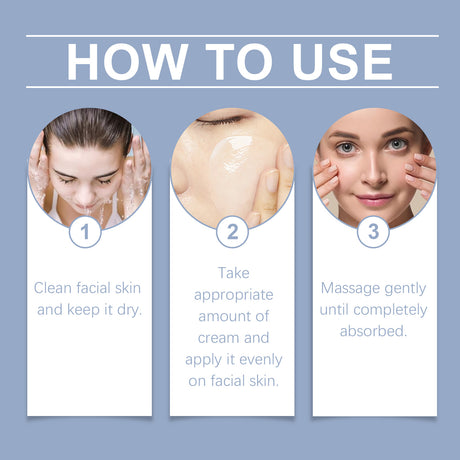 HOW TO USE

1

Clean facial skin and keep it dry.

2

Take appropriate amount of cream and apply it evenly on facial skin.

3

Massage gently until completely absorbed.