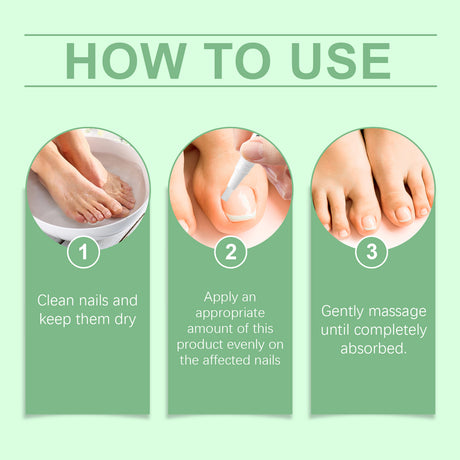 HOW TO USE

1

Clean nails and keep them dry

2

Apply an appropriate amount of this product evenly on the affected nails

3

Gently massage until completely absorbed.