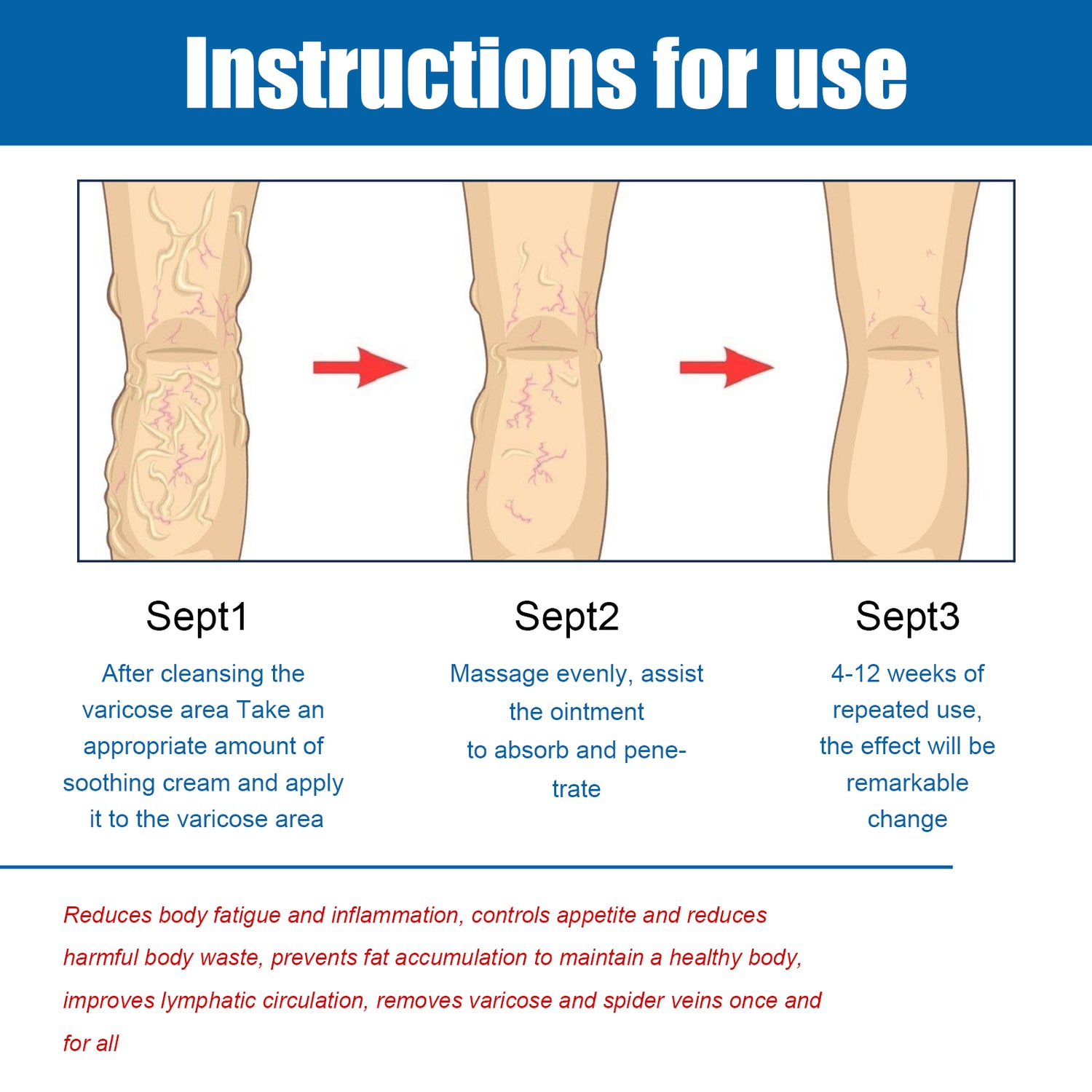 Instructions for use

Sept1

After cleansing the varicose area Take an appropriate amount of soothing cream and apply it to the varicose area

Sept2

Massage evenly, assist the ointment to absorb and penetrate

Sept3

4-12 weeks of repeated use, the effect will be remarkable change

Reduces body fatigue and inflammation, controls appetite and reduces harmful body waste, prevents fat accumulation to maintain a healthy body, improves lymphatic circulation, removes varicose and spider veins once and for all