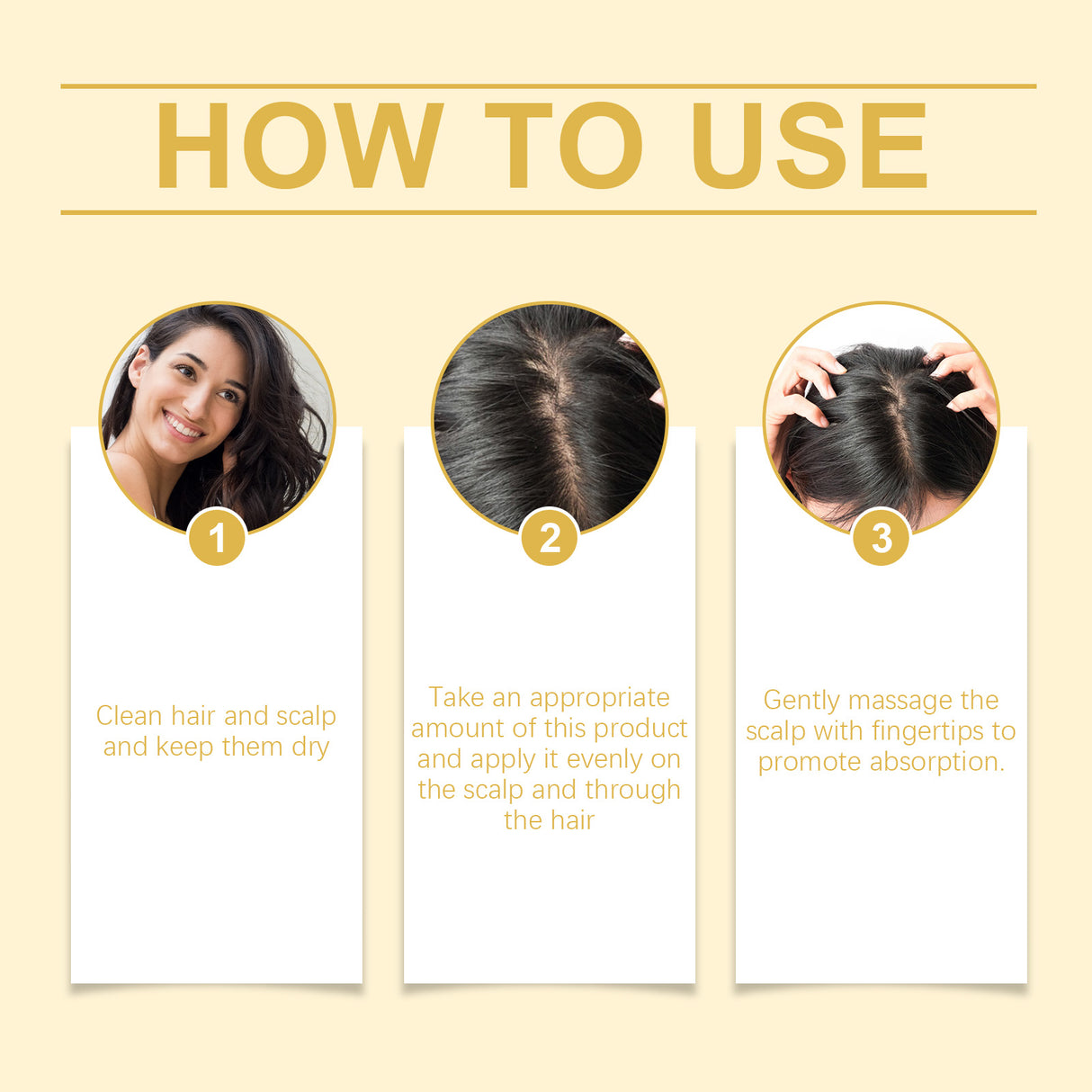 HOW TO USE

1

Clean hair and scalp and keep them dry

2

Take an appropriate amount of this product and apply it evenly on the scalp and through the hair

3

Gently massage the scalp with fingertips to promote absorption.