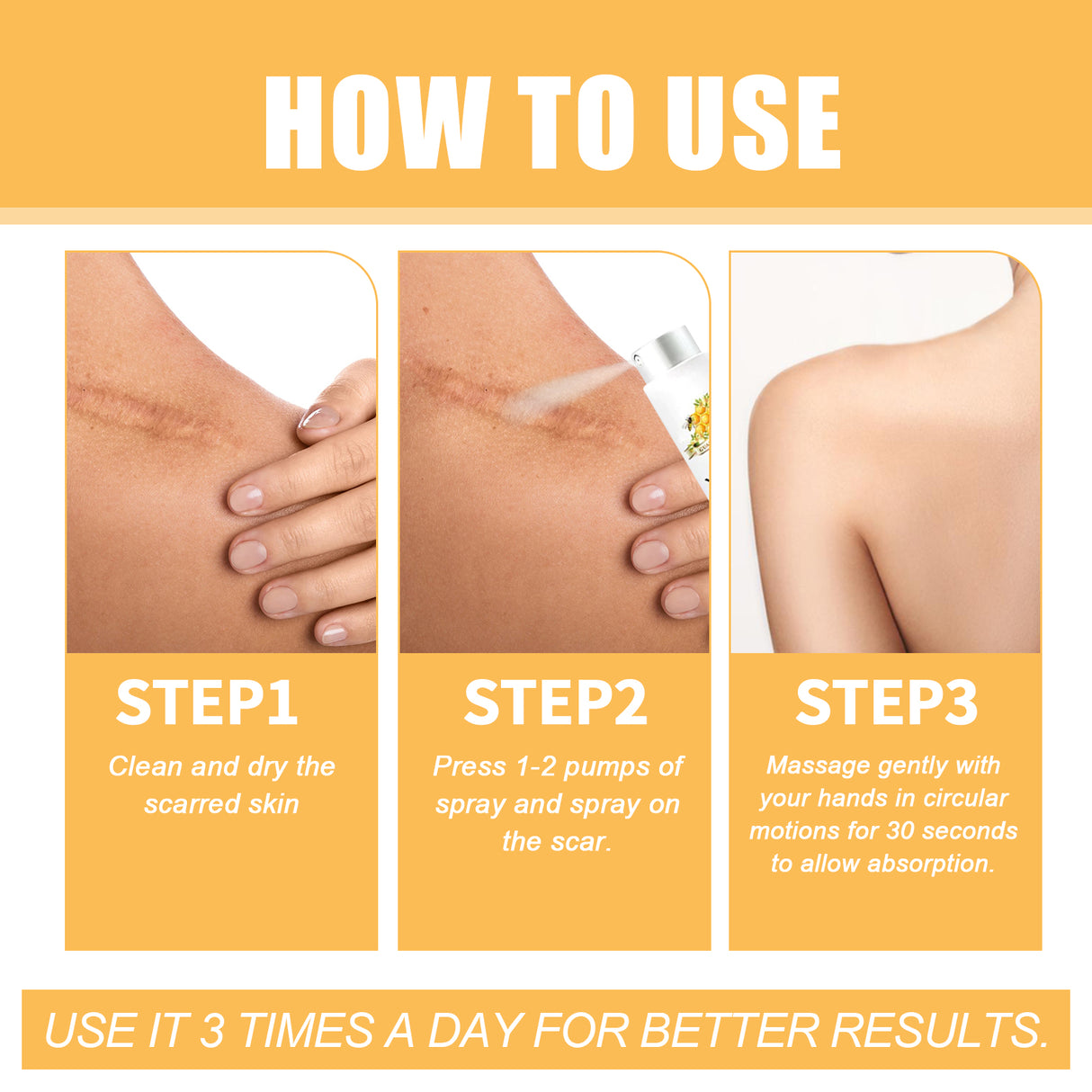 HOW TO USE

STEP1
Clean and dry the scarred skin

STEP2
Press 1-2 pumps of spray and spray on the scar.

STEP3
Massage gently with your hands in circular motions for 30 seconds to allow absorption.

USE IT 3 TIMES A DAY FOR BETTER RESULTS.