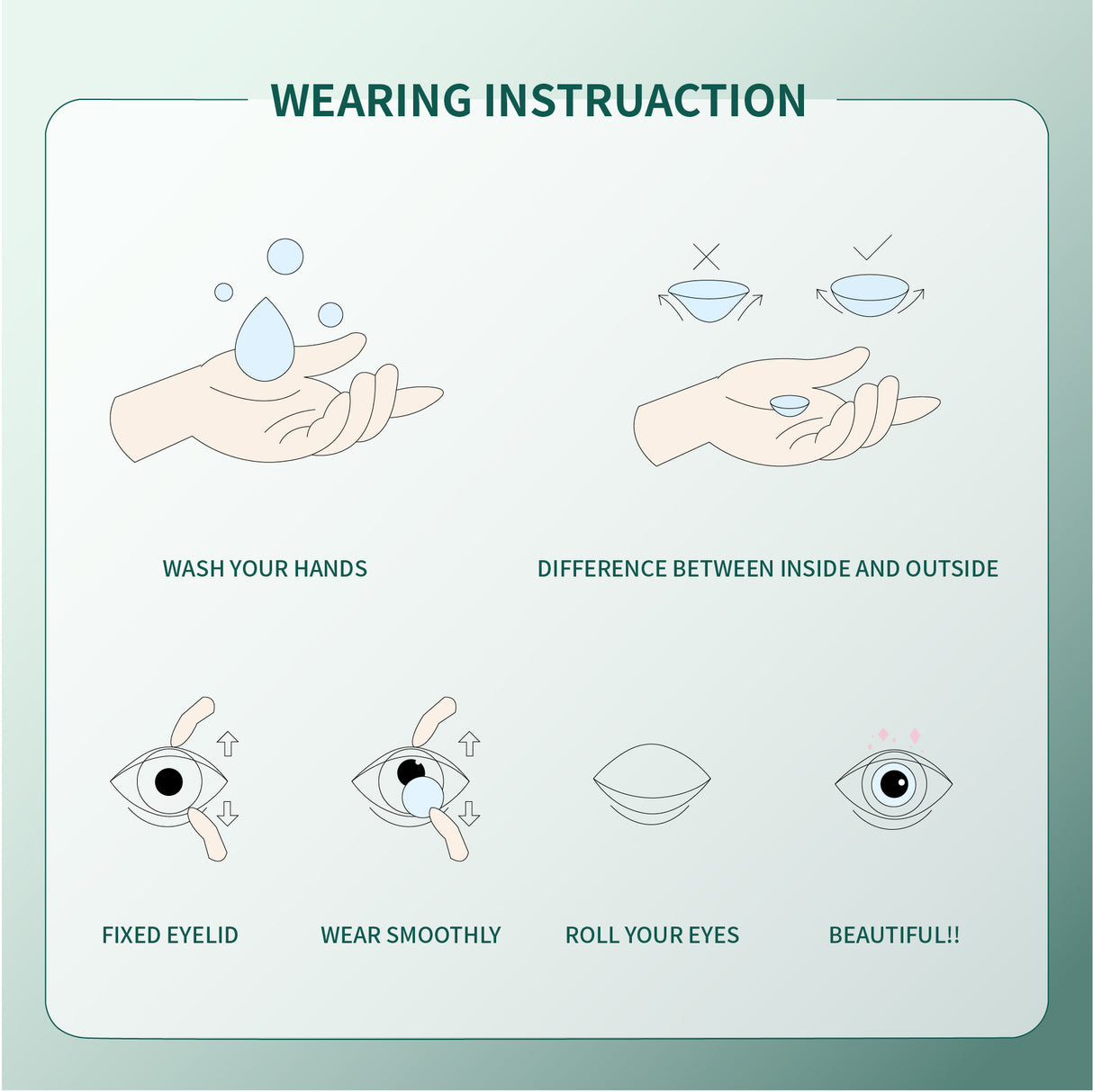 WEARING INSTRUACTION

WASH YOUR HANDS

DIFFERENCE BETWEEN INSIDE AND OUTSIDE

FIXED EYELID

WEAR SMOOTHLY

ROLL YOUR EYES

BEAUTIFUL!!