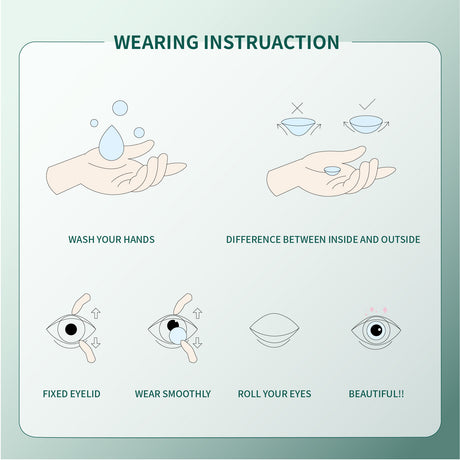 WEARING INSTRUACTION

WASH YOUR HANDS

DIFFERENCE BETWEEN INSIDE AND OUTSIDE

FIXED EYELID

WEAR SMOOTHLY

ROLL YOUR EYES

BEAUTIFUL!!