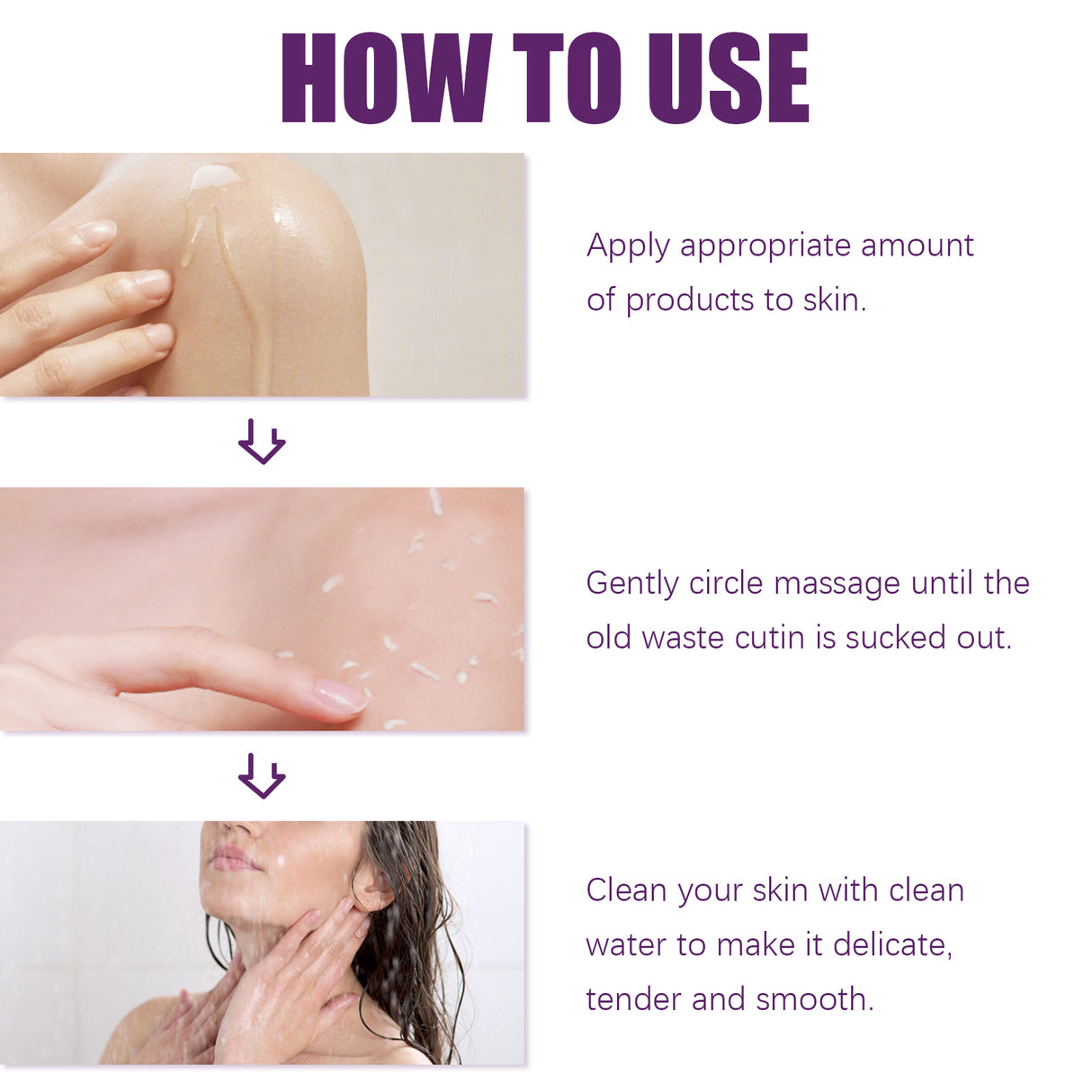 HOW TO USE

Apply appropriate amount of products to skin.

Gently circle massage until the old waste cutin is sucked out.

Clean your skin with clean water to make it delicate, tender and smooth.