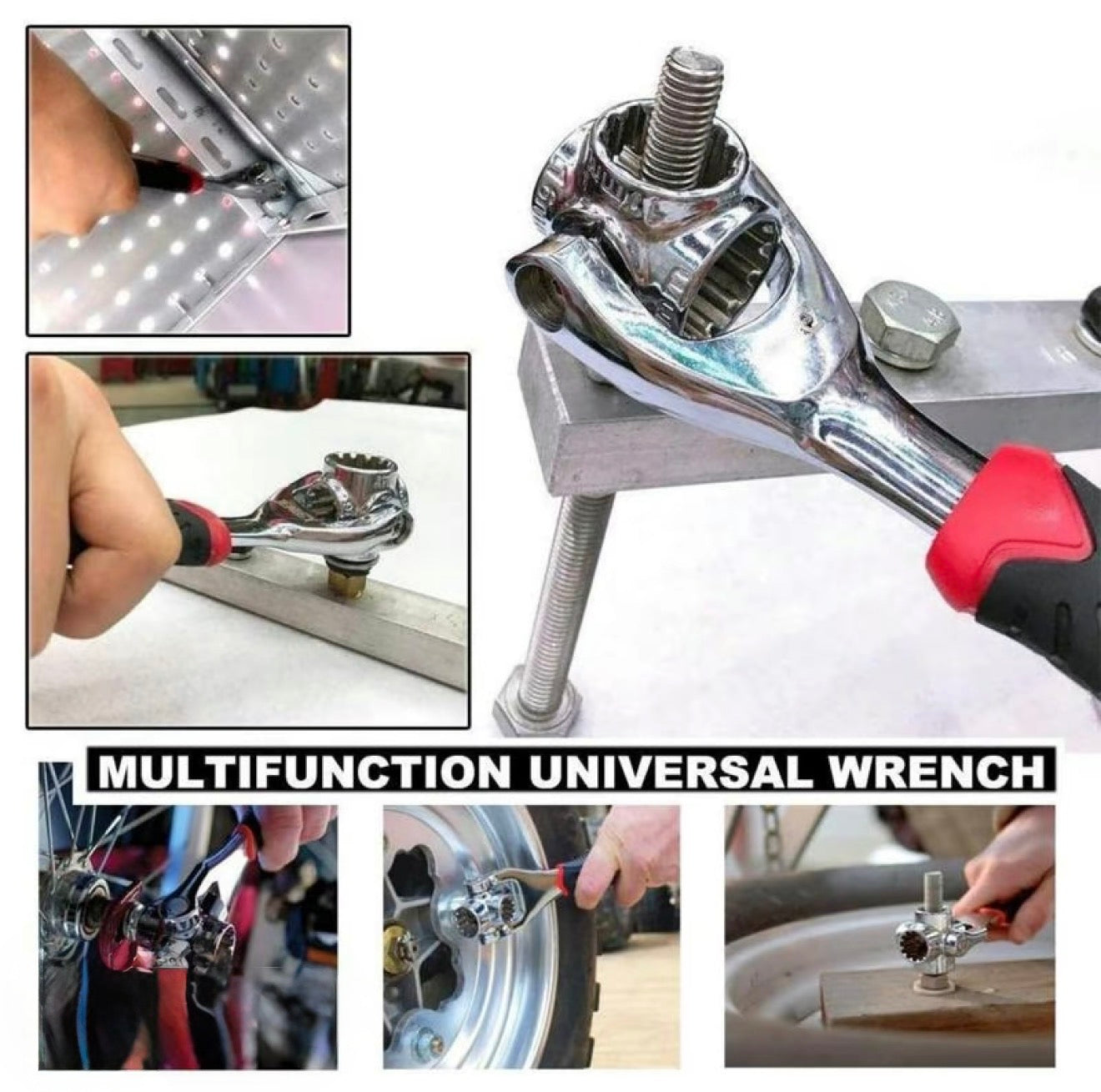 MULTIFUNCTION UNIVERSAL WRENCH