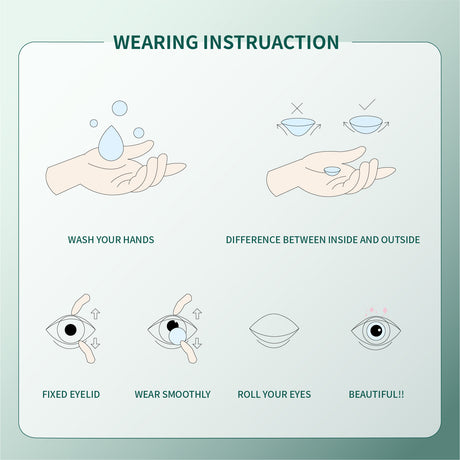 WEARING INSTRUACTION

WASH YOUR HANDS

DIFFERENCE BETWEEN INSIDE AND OUTSIDE

FIXED EYELID

WEAR SMOOTHLY

ROLL YOUR EYES

BEAUTIFUL!!