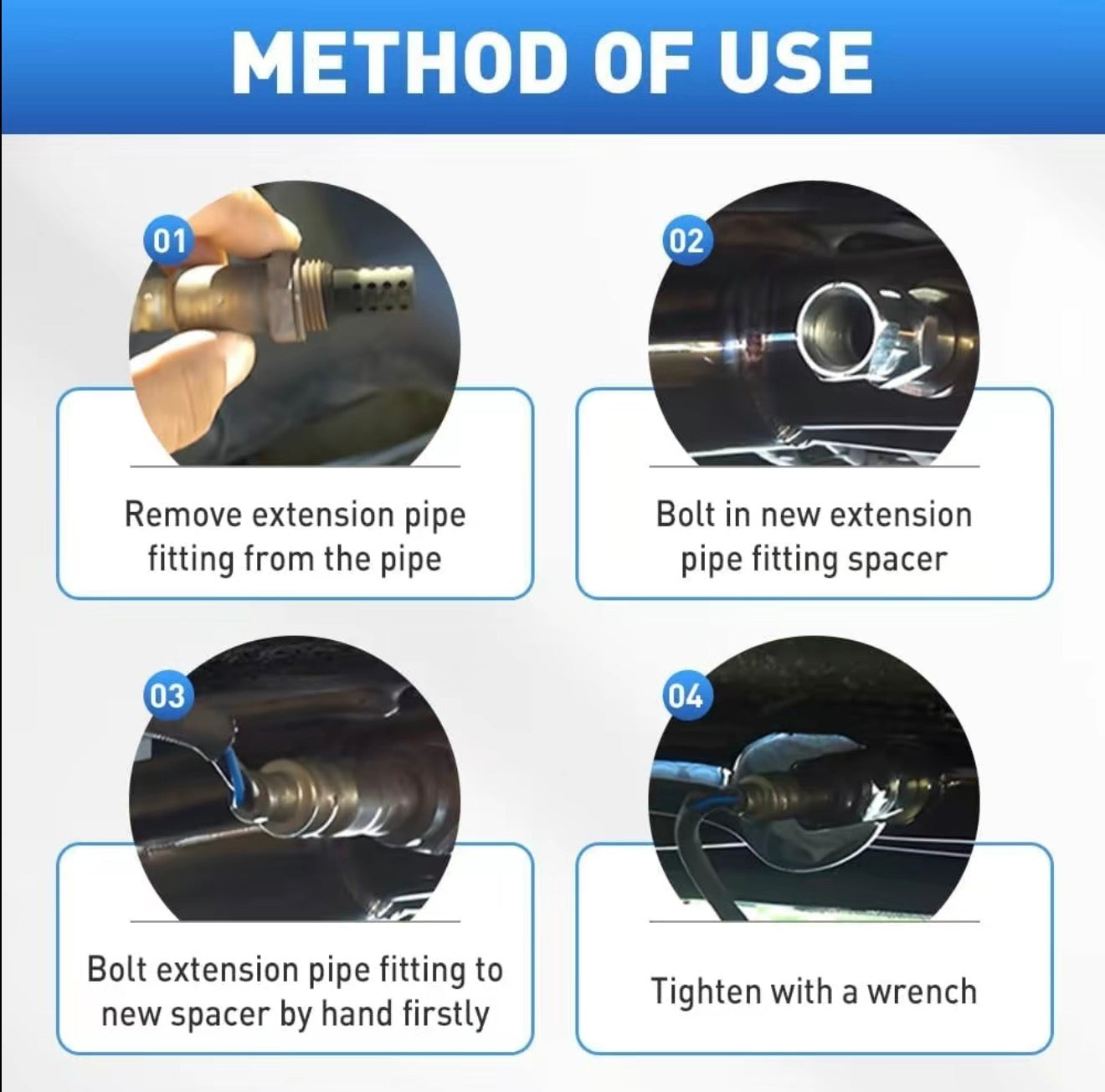 METHOD OF USE

01

Remove extension pipe fitting from the pipe

02

Bolt in new extension pipe fitting spacer

03

Bolt extension pipe fitting to new spacer by hand firstly

04

Tighten with a wrench