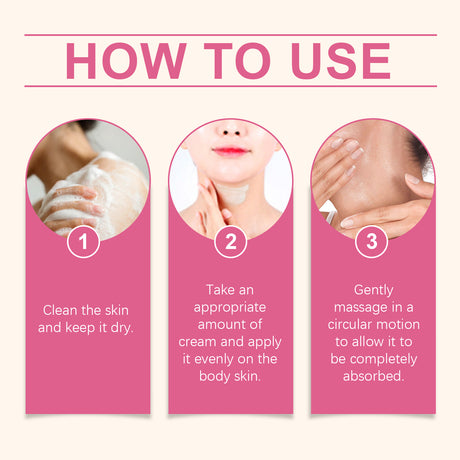 HOW TO USE

1

Clean the skin and keep it dry.

2

Take an appropriate amount of cream and apply it evenly on the body skin.

3

Gently massage in a circular motion to allow it to be completely absorbed.