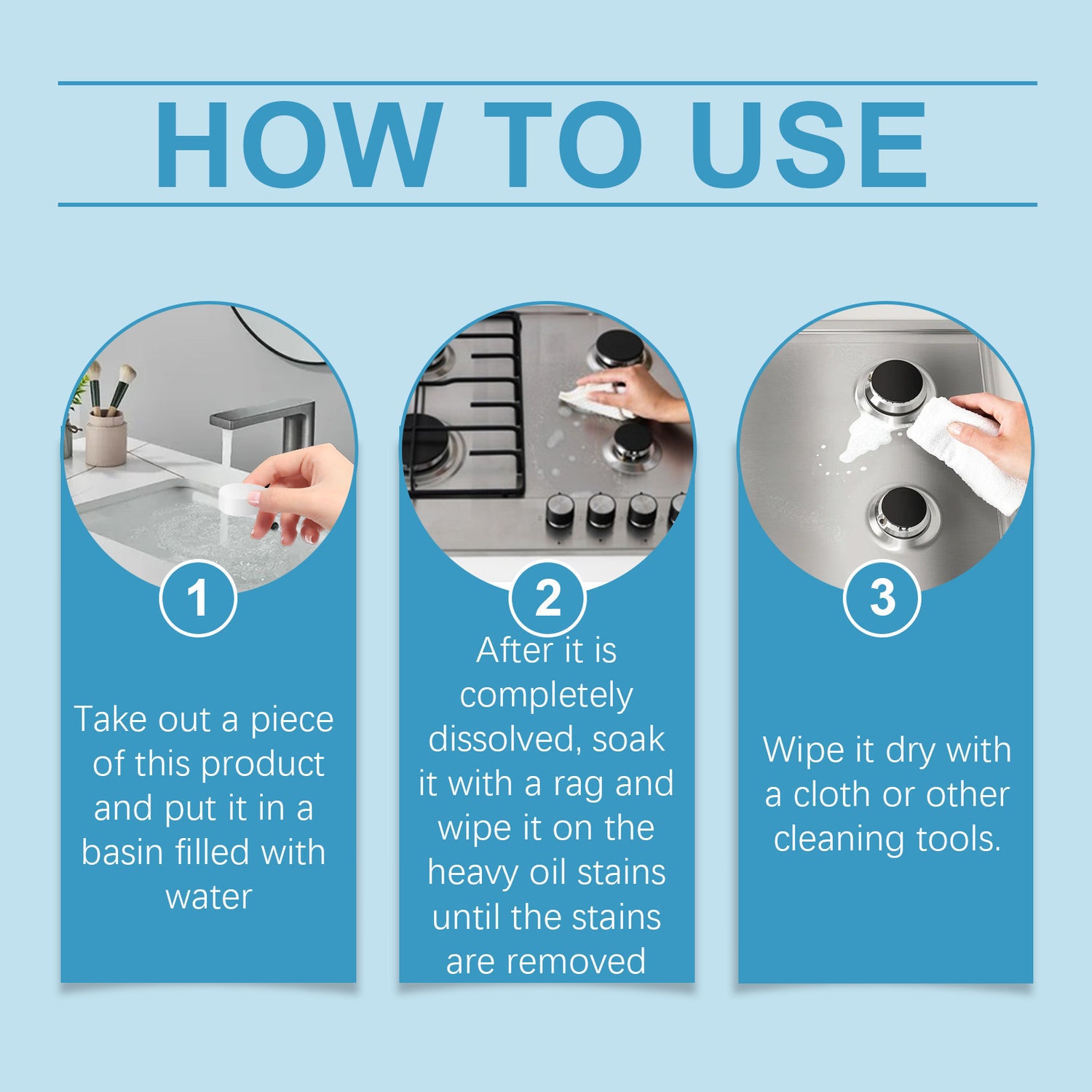 HOW TO USE

1

Take out a piece of this product and put it in a basin filled with water

2

After it is completely dissolved, soak it with a rag and wipe it on the heavy oil stains until the stains are removed

3

Wipe it dry with a cloth or other cleaning tools.