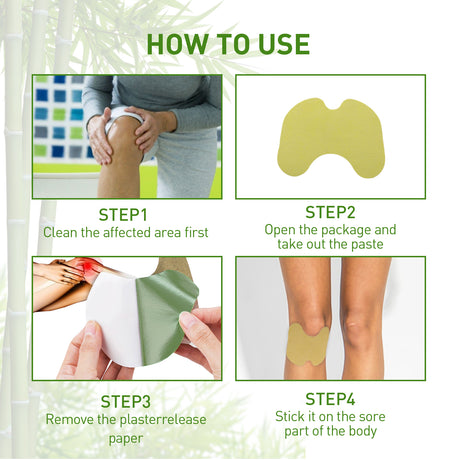 HOW TO USE

STEP1
Clean the affected area first

STEP2
Open the package and take out the paste

STEP3
Remove the plasterrelease paper

STEP4
Stick it on the sore part of the body