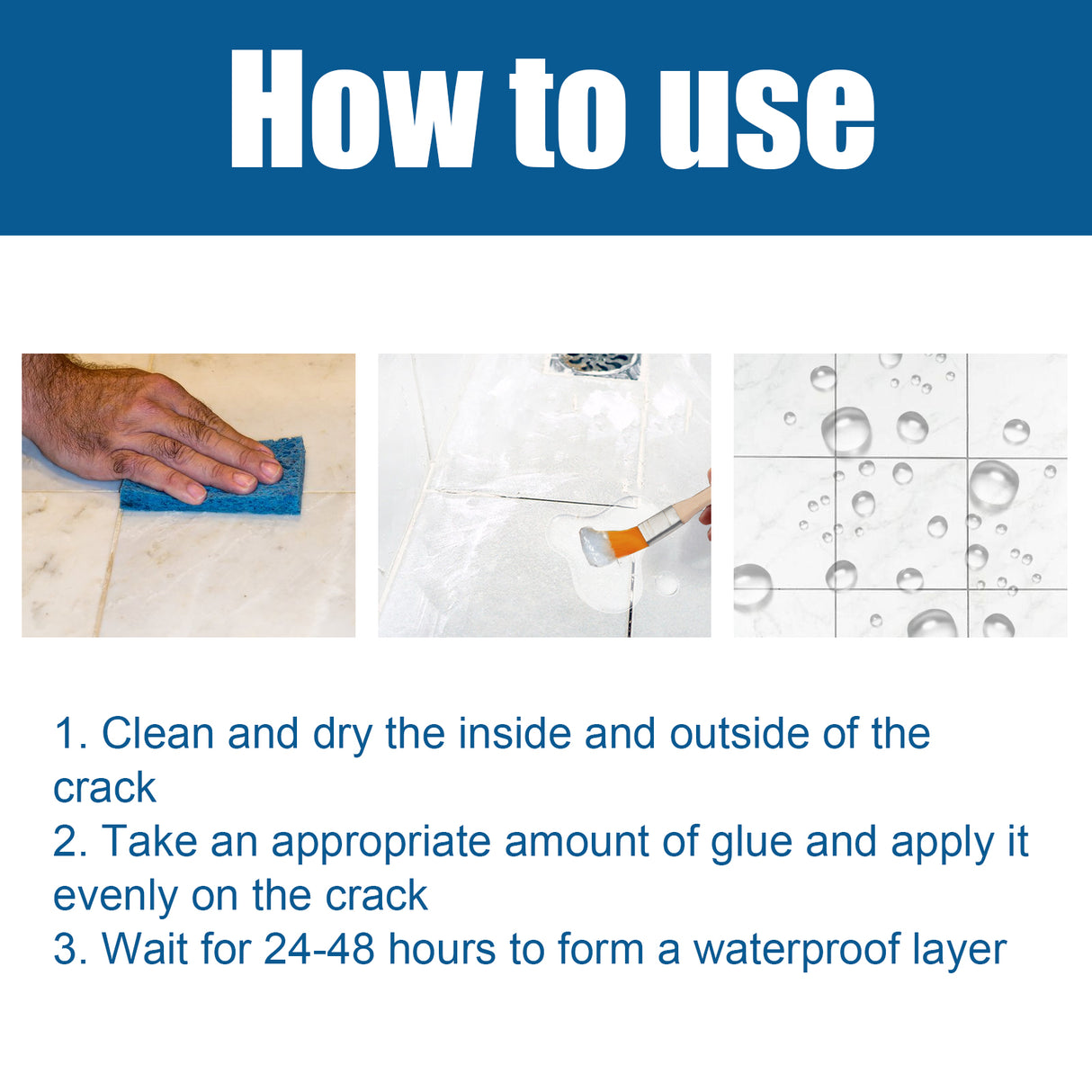 How to use

1. Clean and dry the inside and outside of the crack
2. Take an appropriate amount of glue and apply it evenly on the crack
3. Wait for 24-48 hours to form a waterproof layer