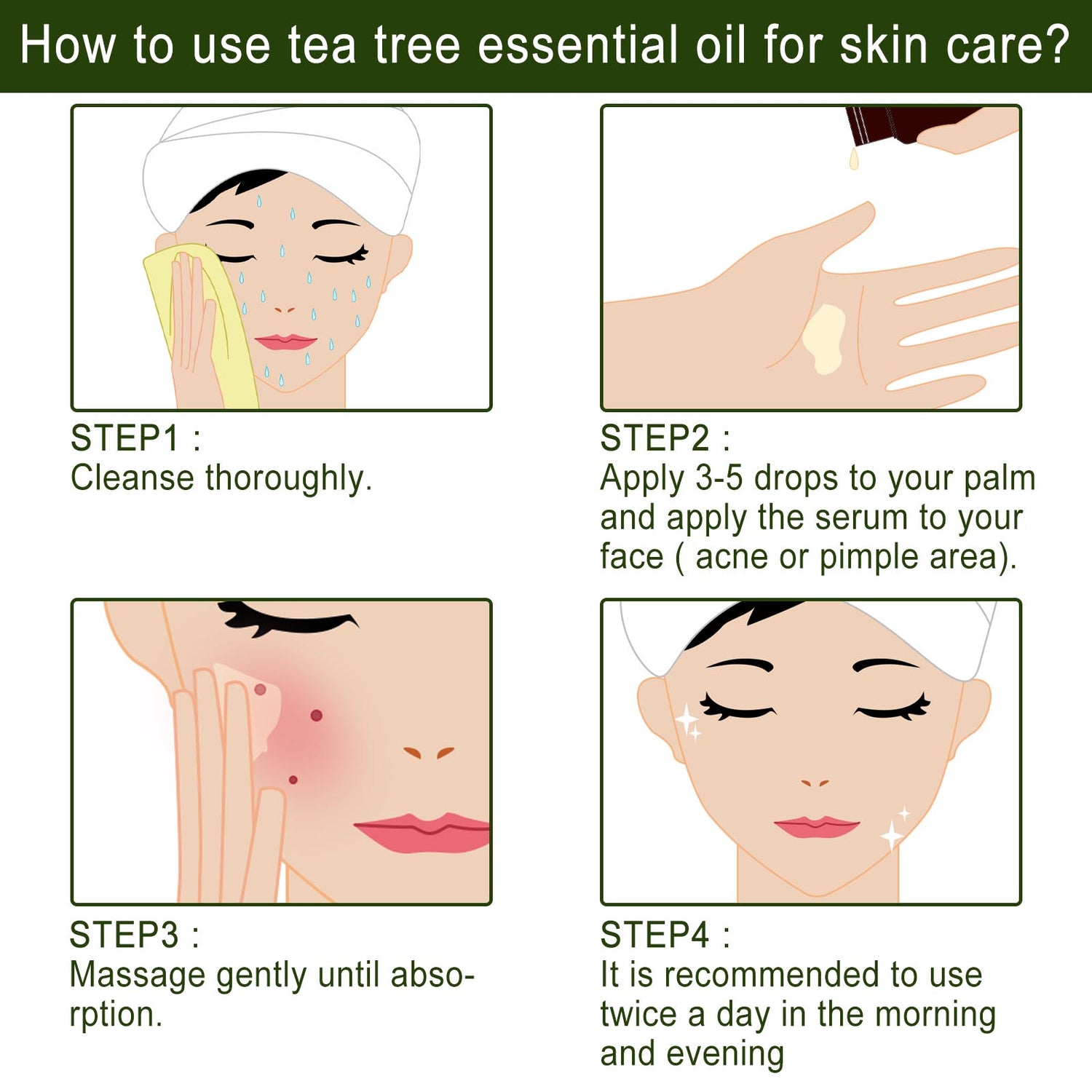 How to use tea tree essential oil for skin care?

STEP1 :
Cleanse thoroughly.

STEP2 :
Apply 3-5 drops to your palm and apply the serum to your face ( acne or pimple area).

STEP3 :
Massage gently until absorption.

STEP4 :
It is recommended to use twice a day in the morning and evening