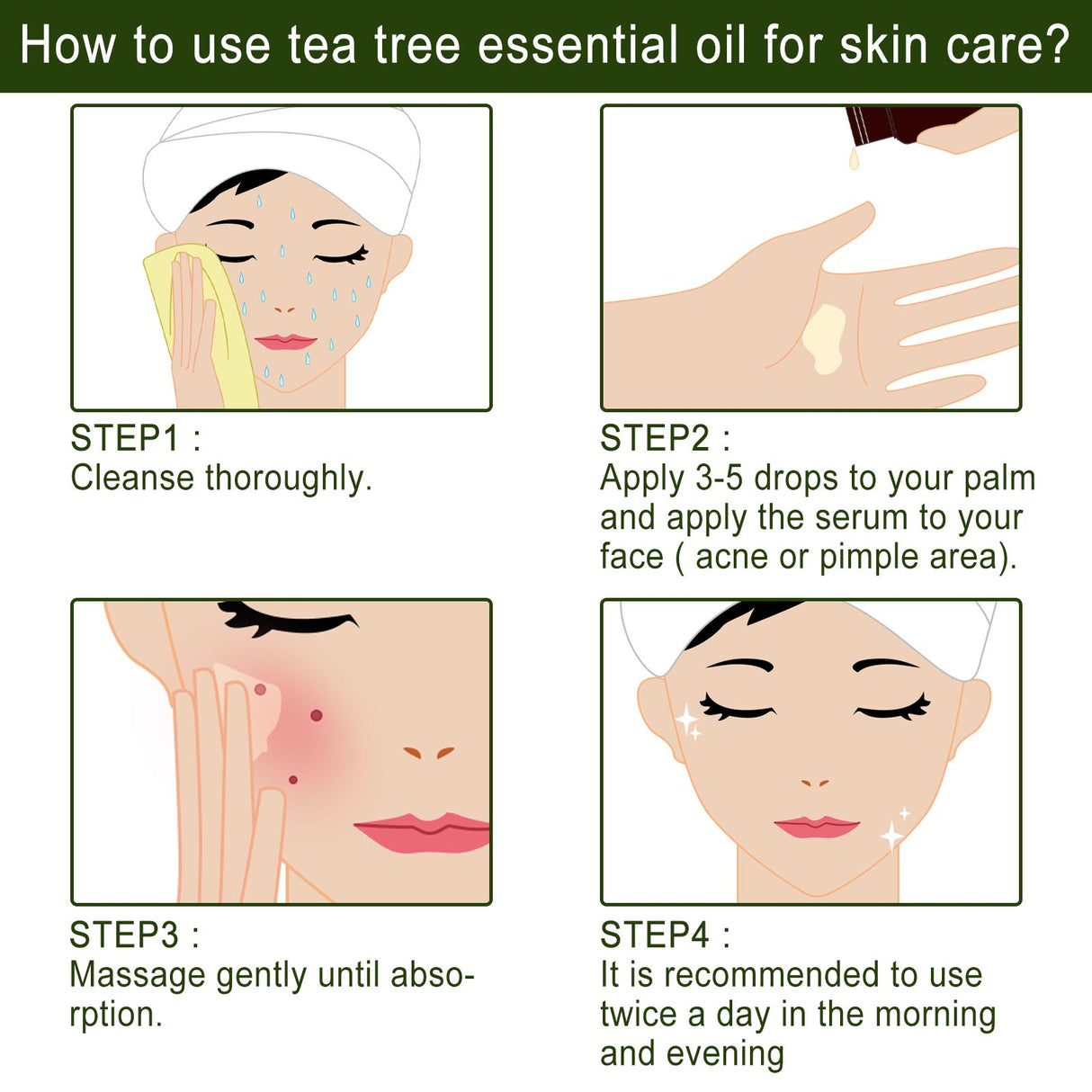 How to use tea tree essential oil for skin care?

STEP1 :
Cleanse thoroughly.

STEP2 :
Apply 3-5 drops to your palm and apply the serum to your face ( acne or pimple area).

STEP3 :
Massage gently until absorption.

STEP4 :
It is recommended to use twice a day in the morning and evening