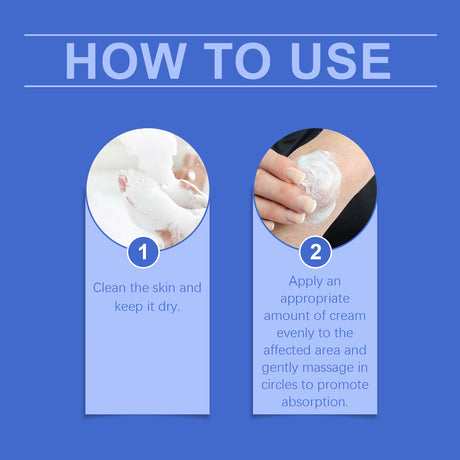 HOW TO USE

1

Clean the skin and keep it dry.

2

Apply an appropriate amount of cream evenly to the affected area and gently massage in circles to promote absorption.