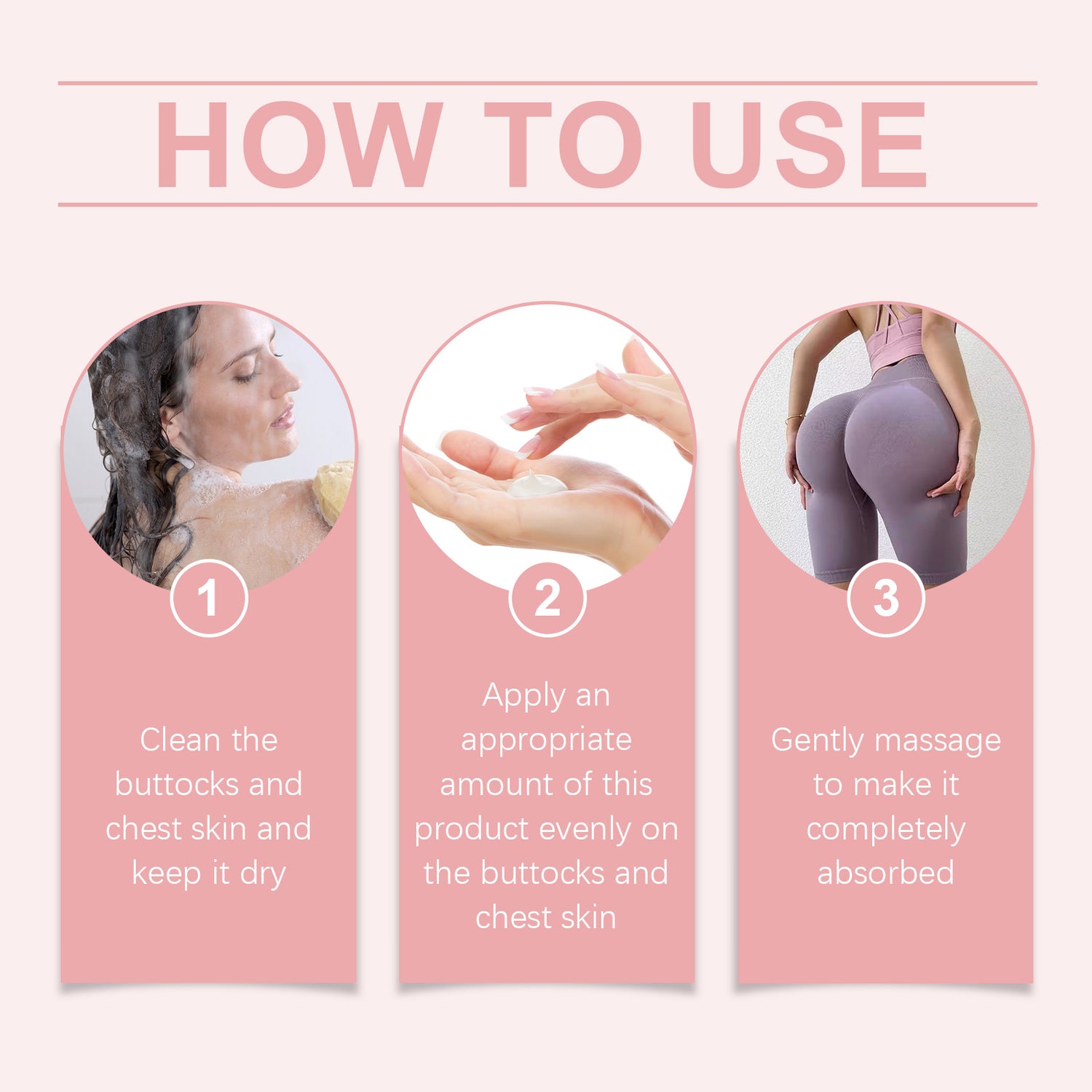 HOW TO USE

1

Clean the buttocks and chest skin and keep it dry

2

Apply an appropriate amount of this product evenly on the buttocks and chest skin

3

Gently massage to make it completely absorbed