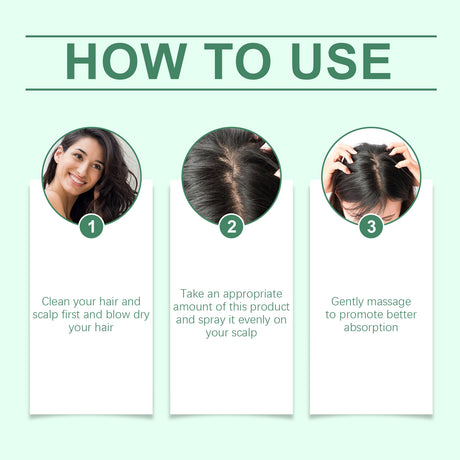 HOW TO USE

1

Clean your hair and scalp first and blow dry your hair

2

Take an appropriate amount of this product and spray it evenly on your scalp

3

Gently massage to promote better absorption