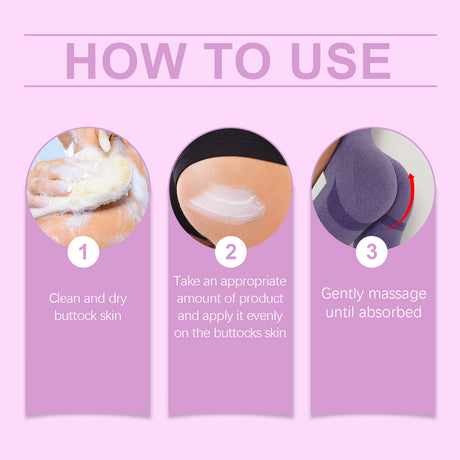 HOW TO USE

1

Clean and dry buttock skin

2

Take an appropriate amount of product and apply it evenly on the buttocks skin

3

Gently massage until absorbed