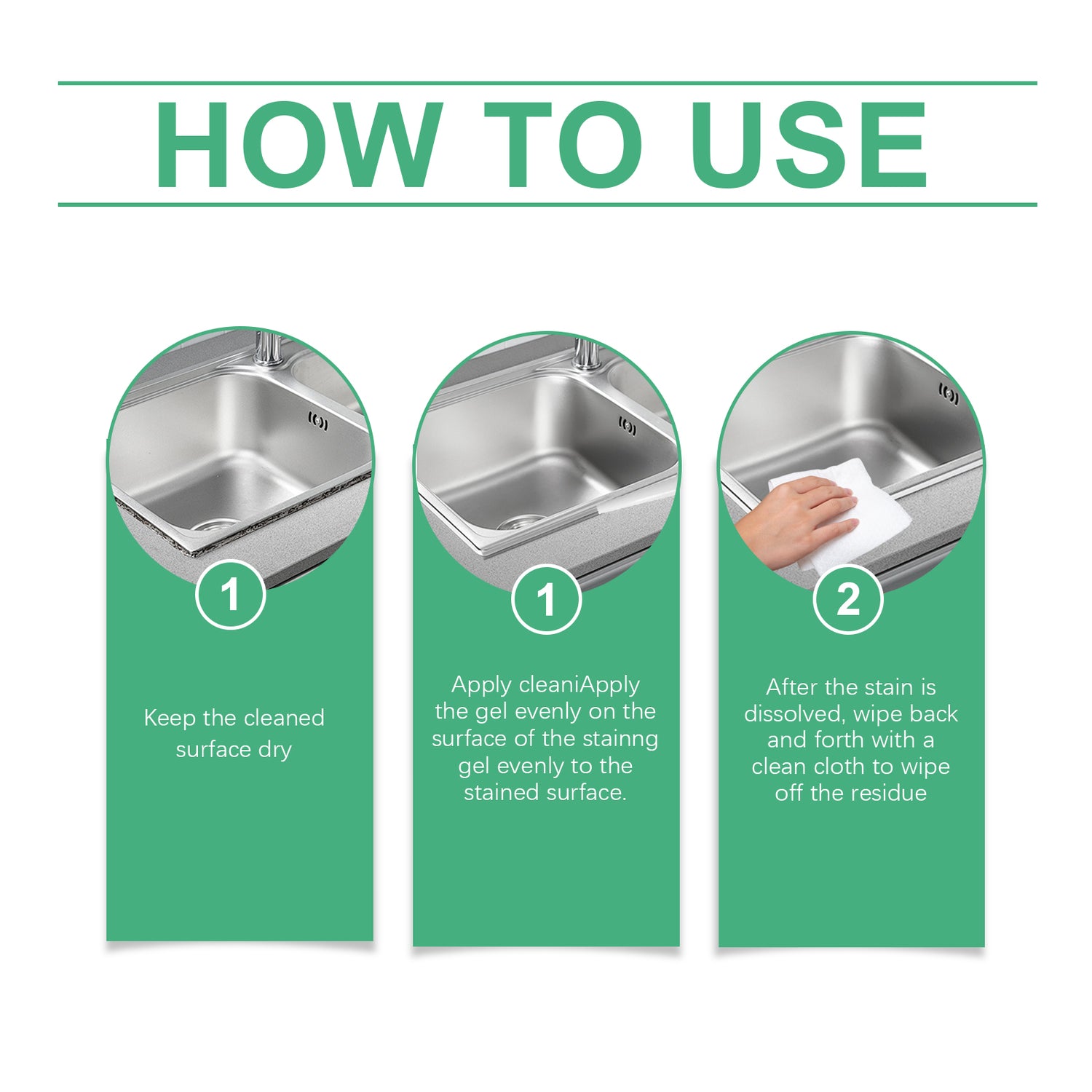 HOW TO USE

1

Keep the cleaned surface dry

1

Apply cleaniApply the gel evenly on the surface of the stainng gel evenly to the stained surface.

2

After the stain is dissolved, wipe back and forth with a clean cloth to wipe off the residue